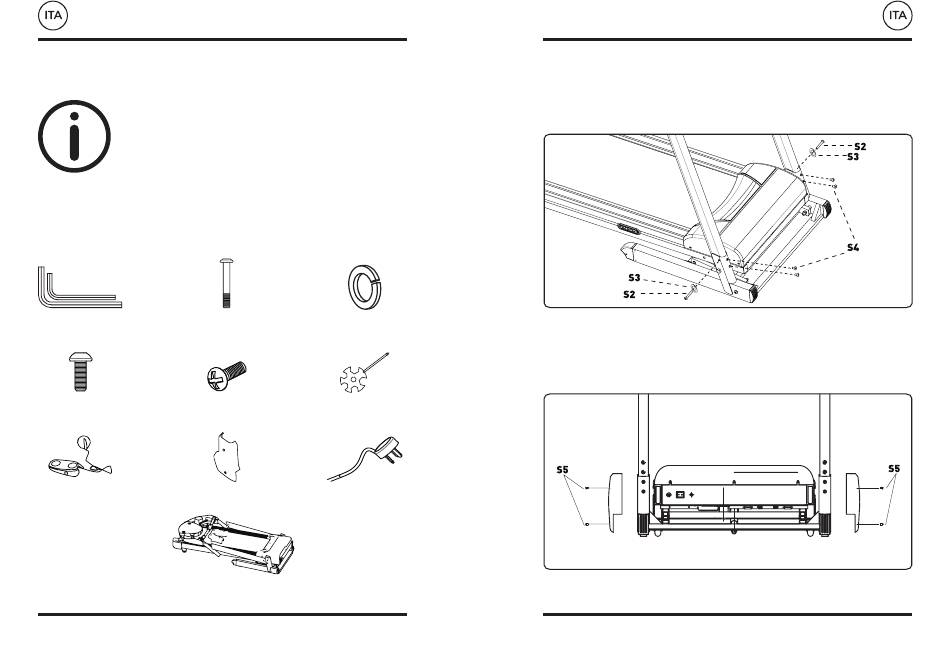 ITA

ITA

S2
S3
S4
S3
S2

S5
S5