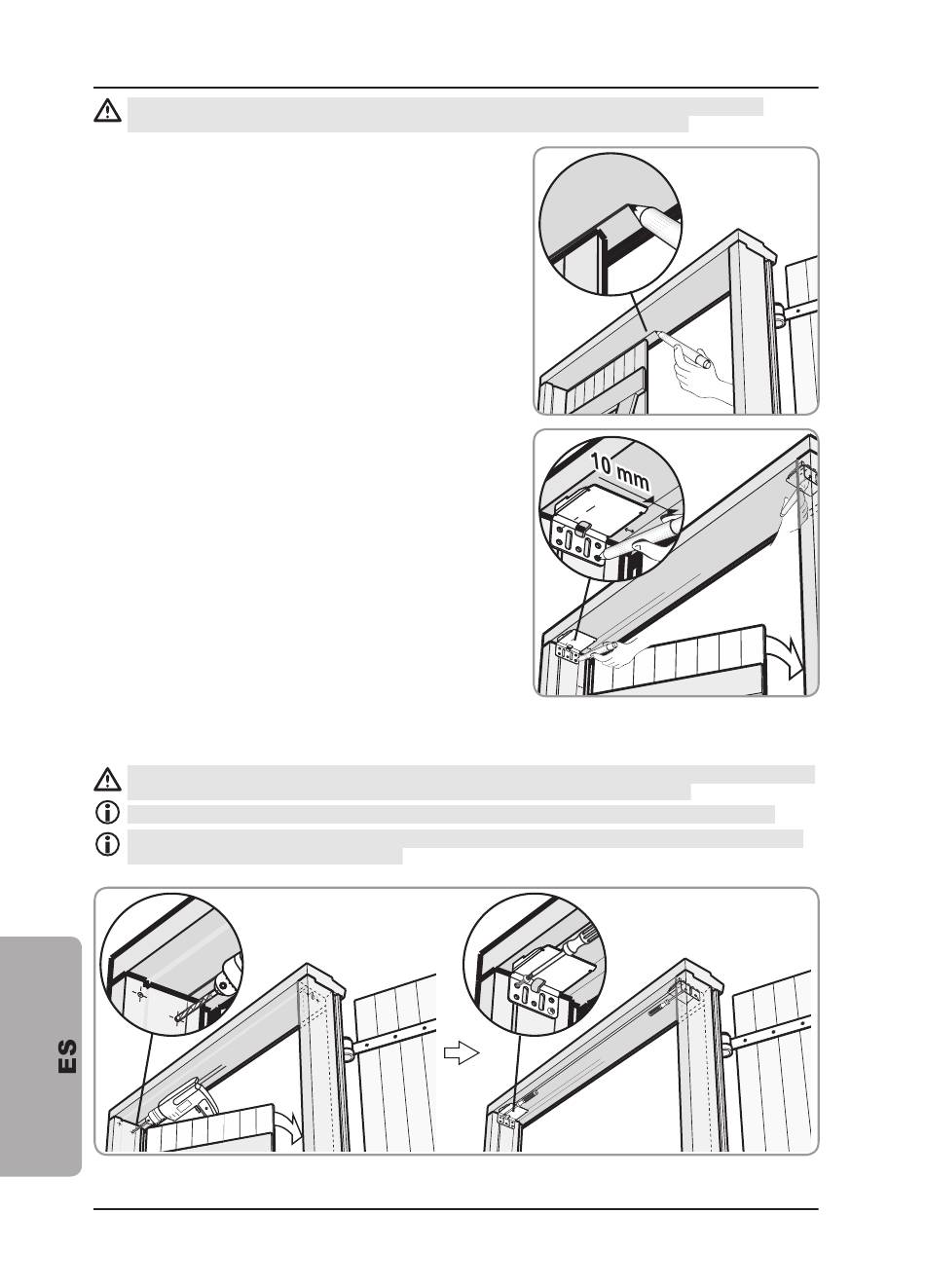 10 mm

ES