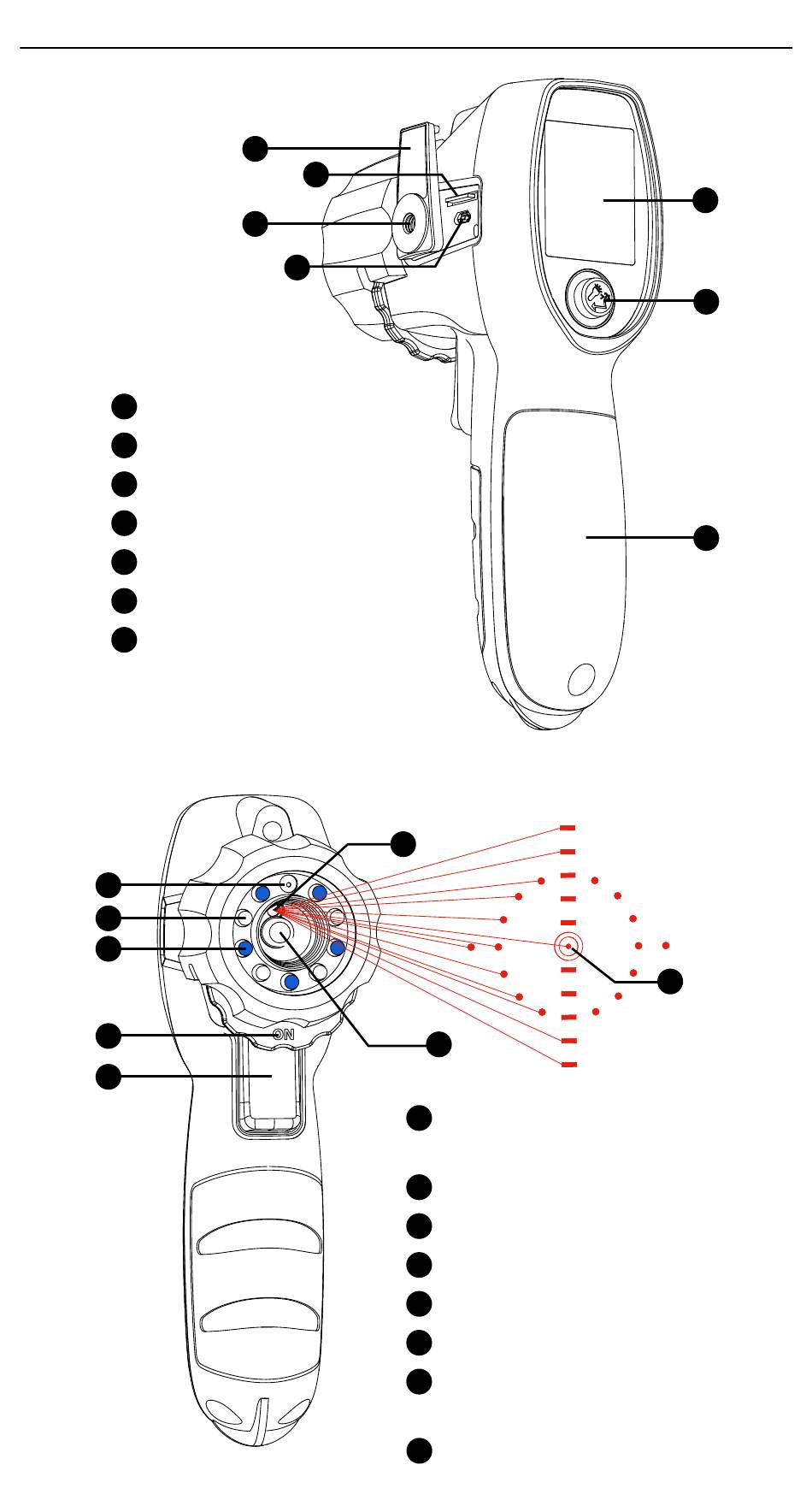 ON