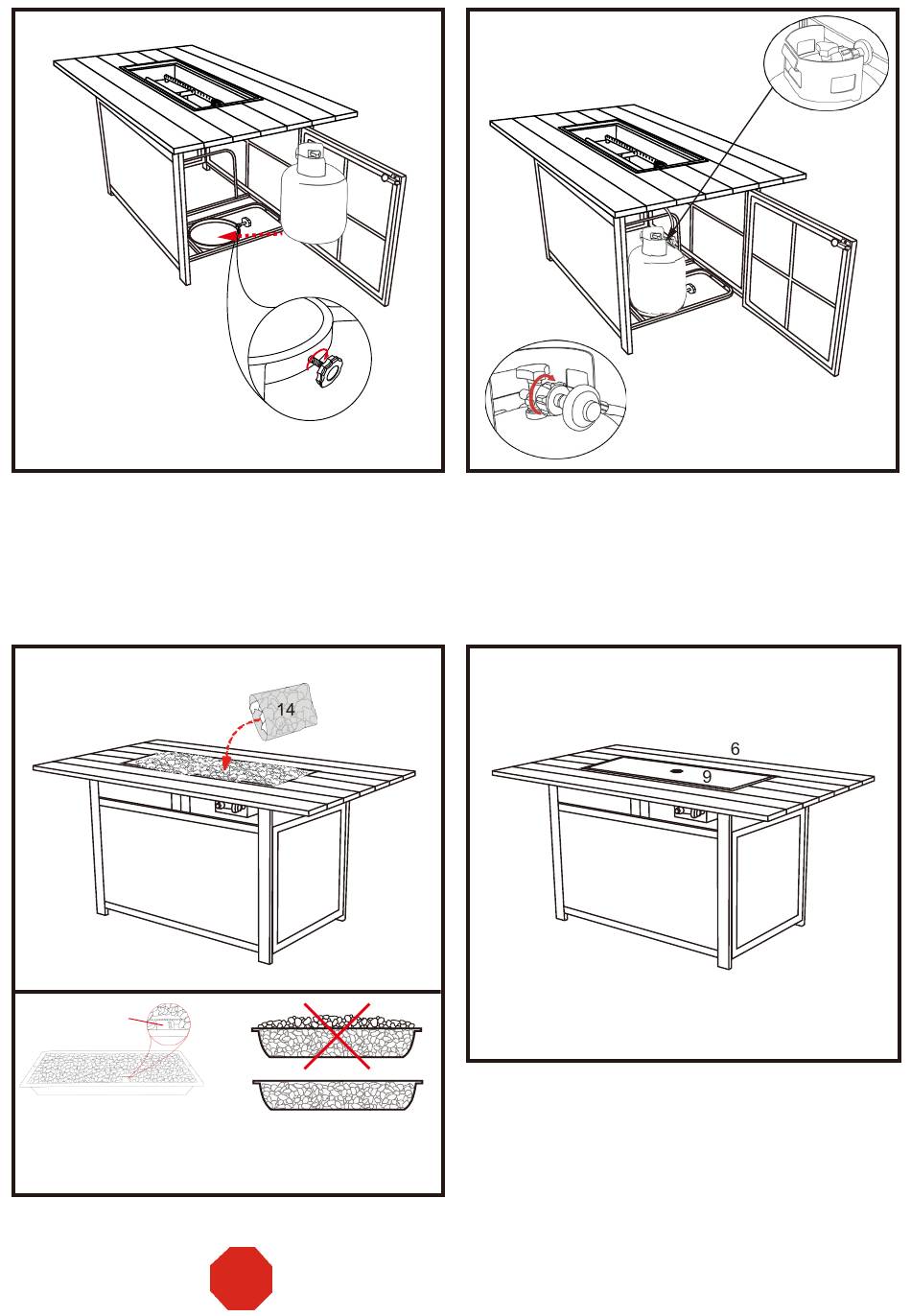 14

6
9