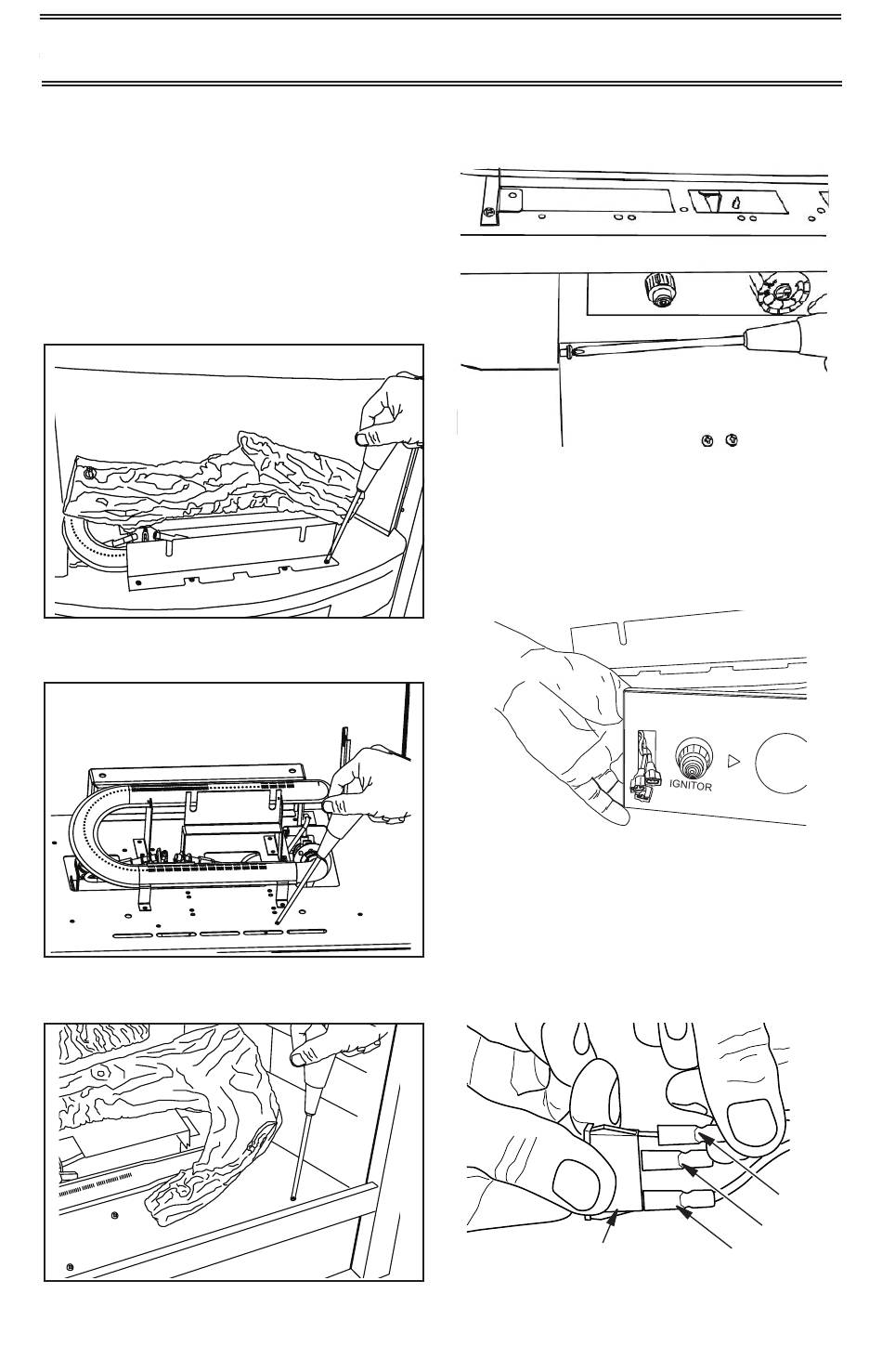 IGNITOR