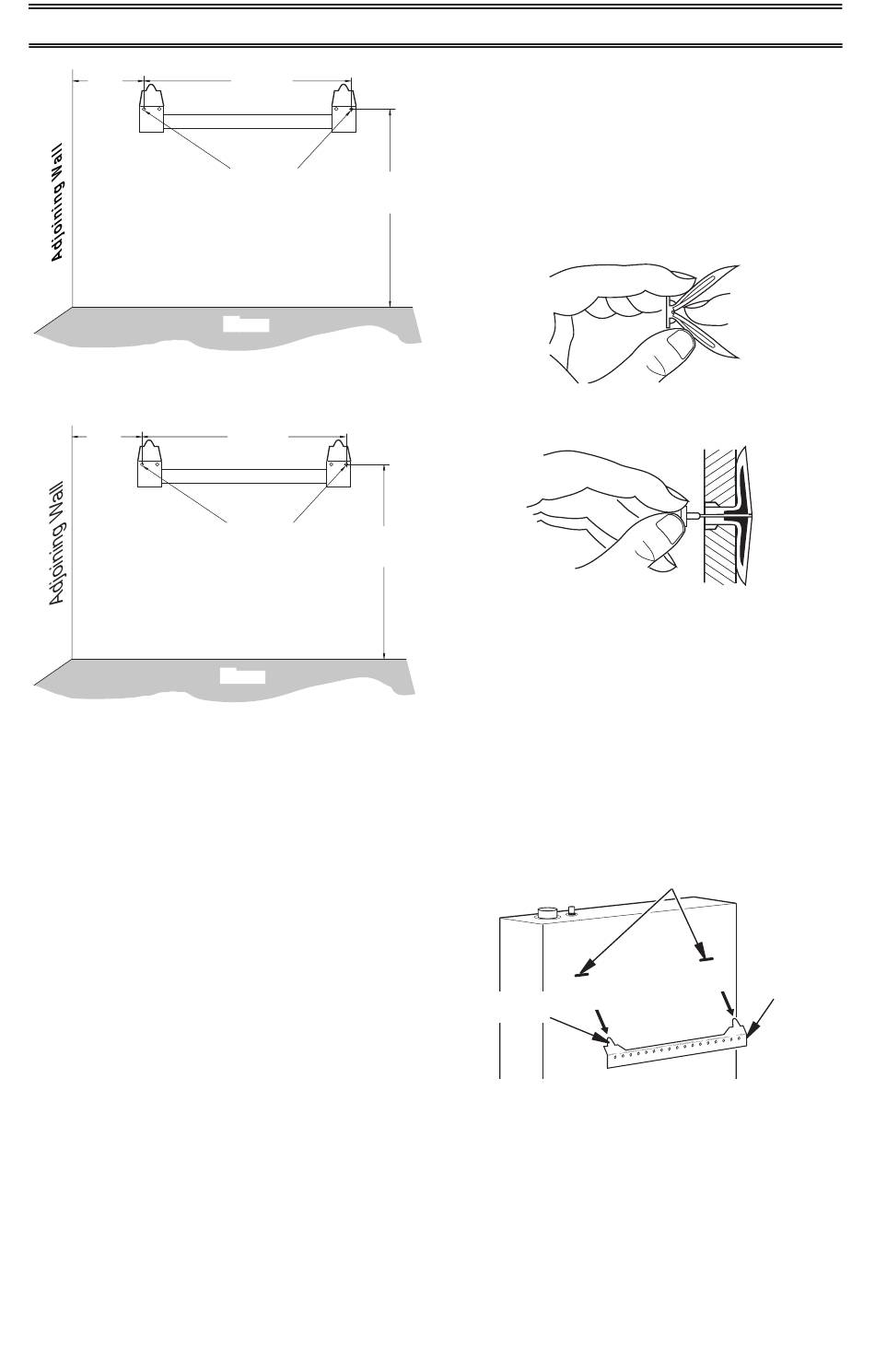 Adjoining Wall

Adjoining Wall