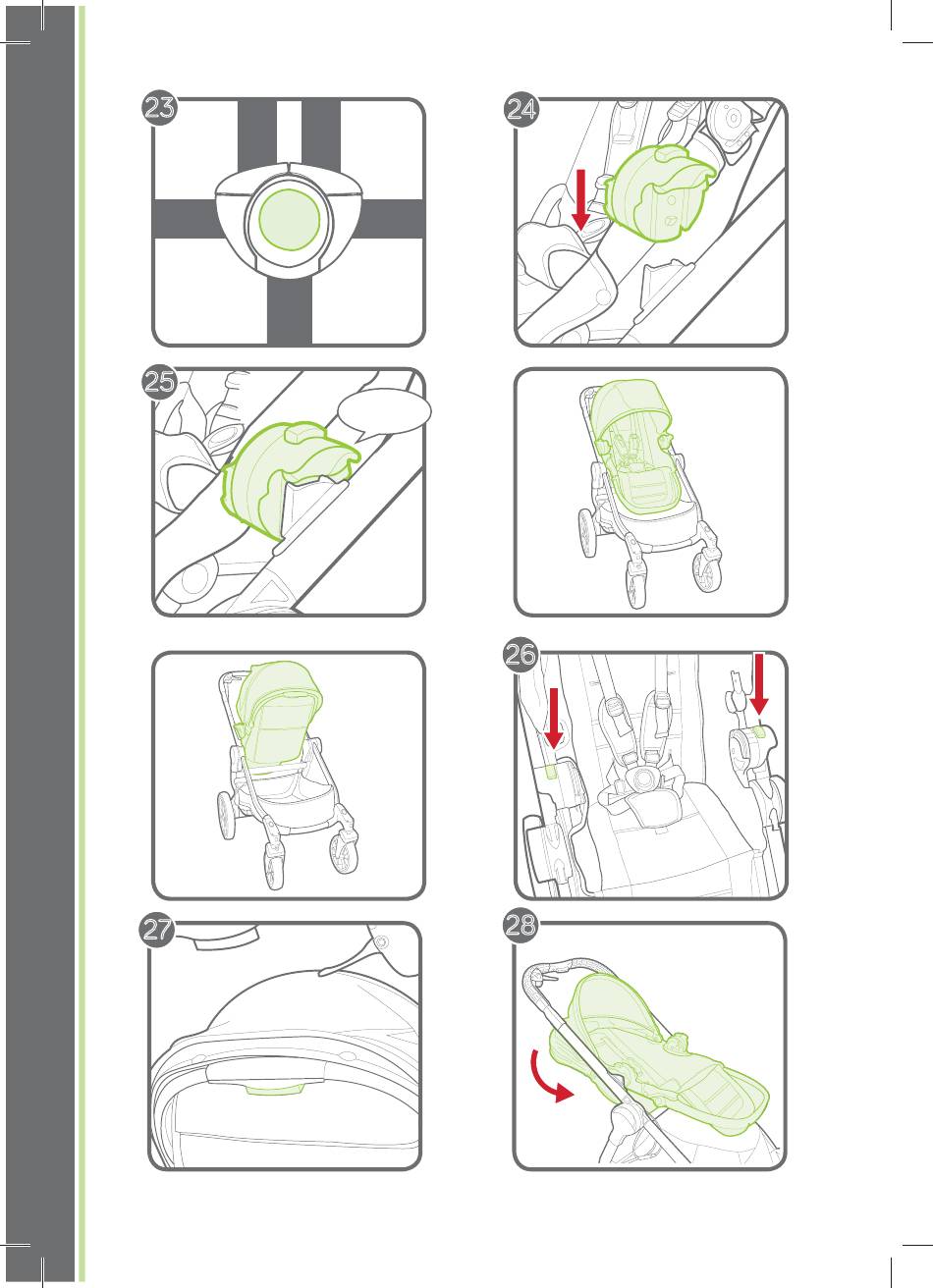 23

24

25

26

27

28