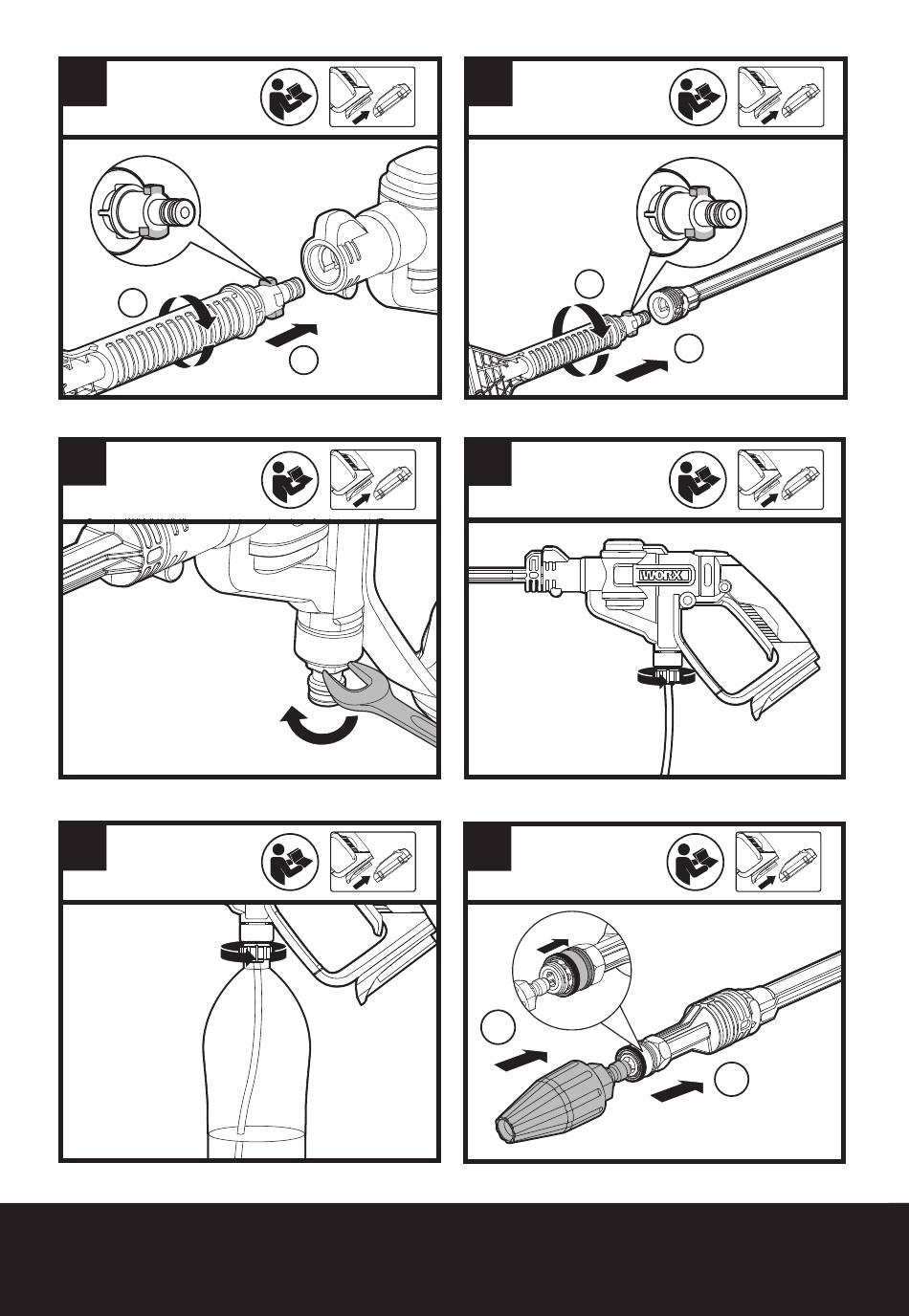 WORX