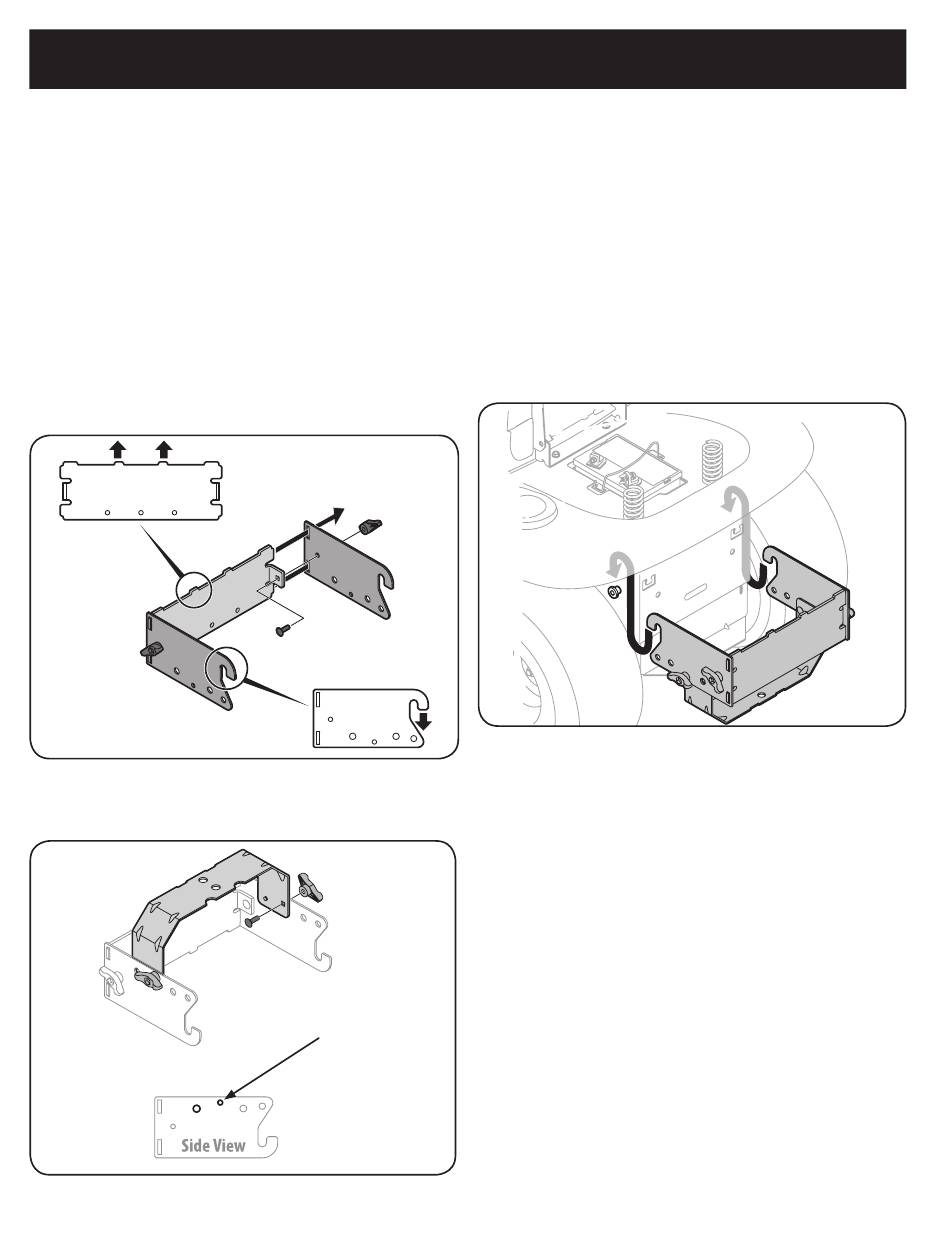 Side View