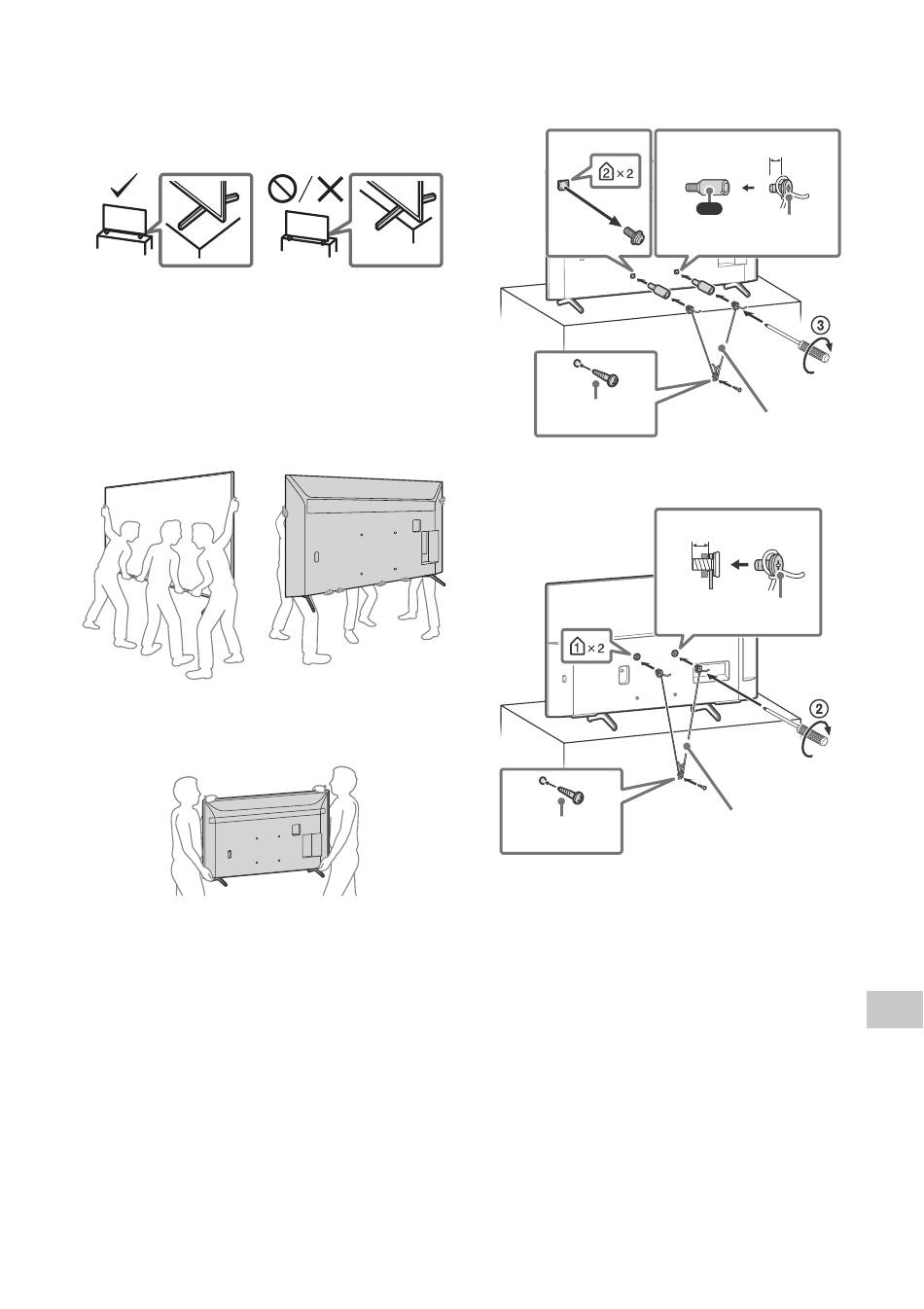 2 × 2

3

1 × 2

2