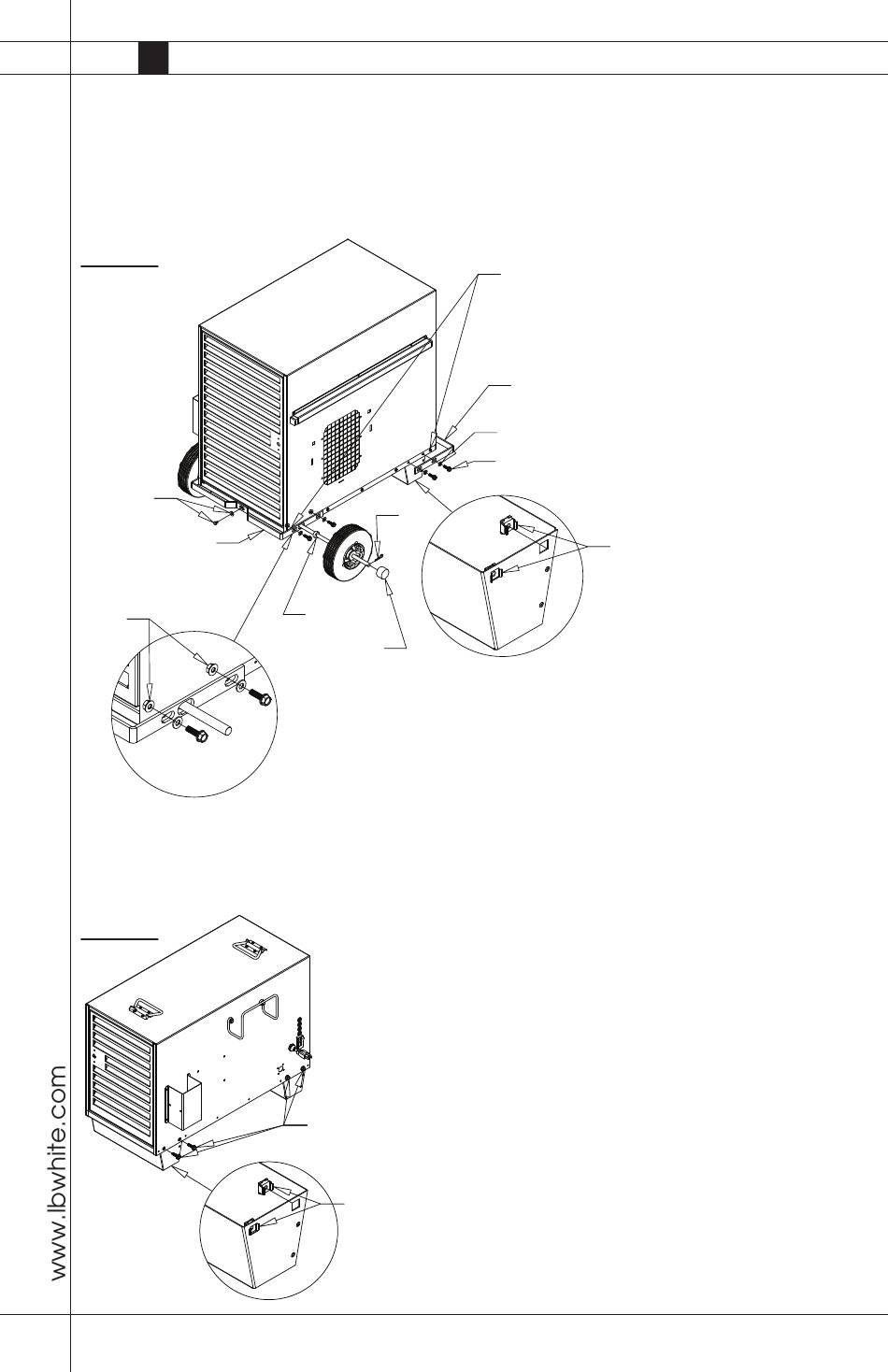 www.lbwhite.com