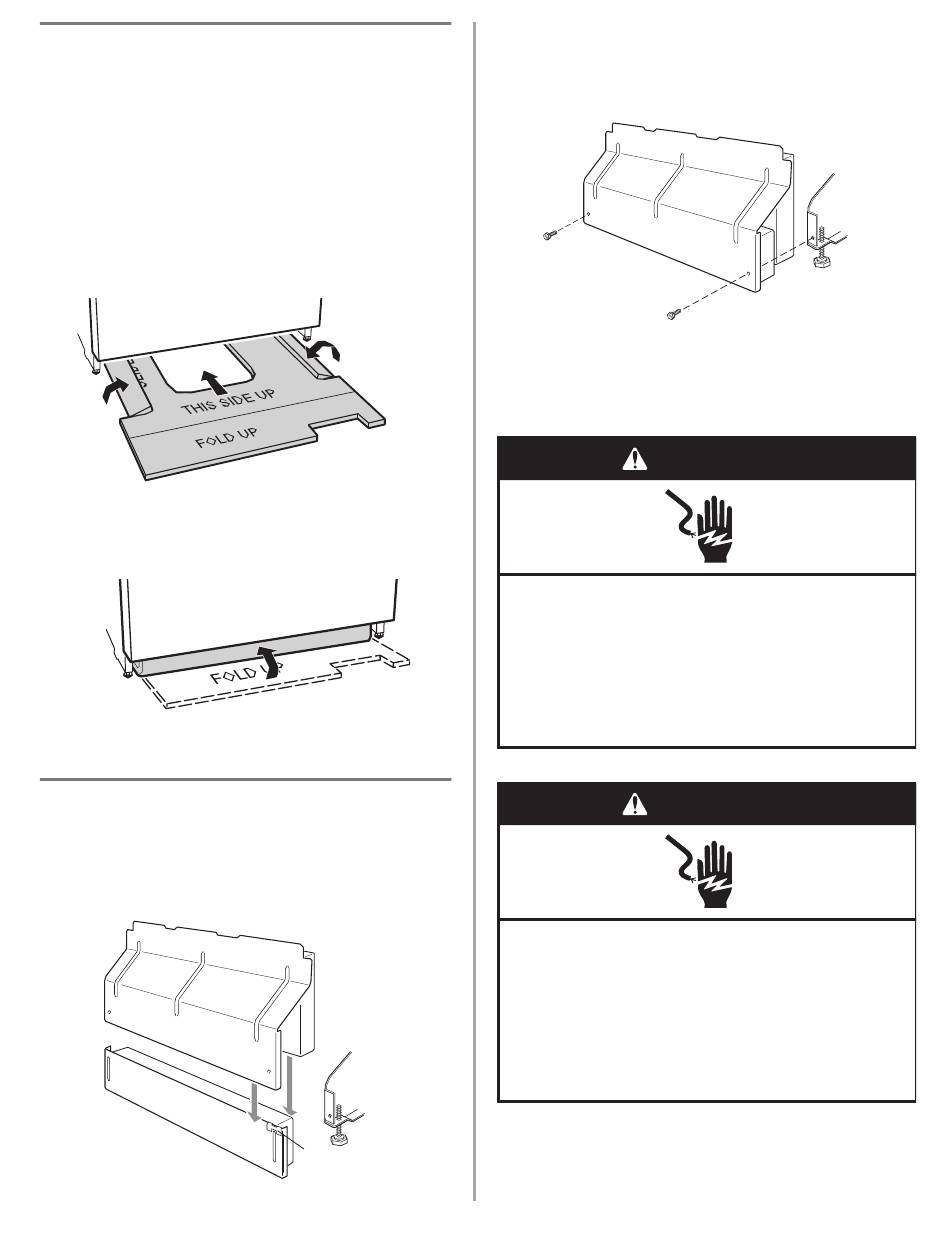 THIS SIDE UP

FOLD UP

FOLD UP