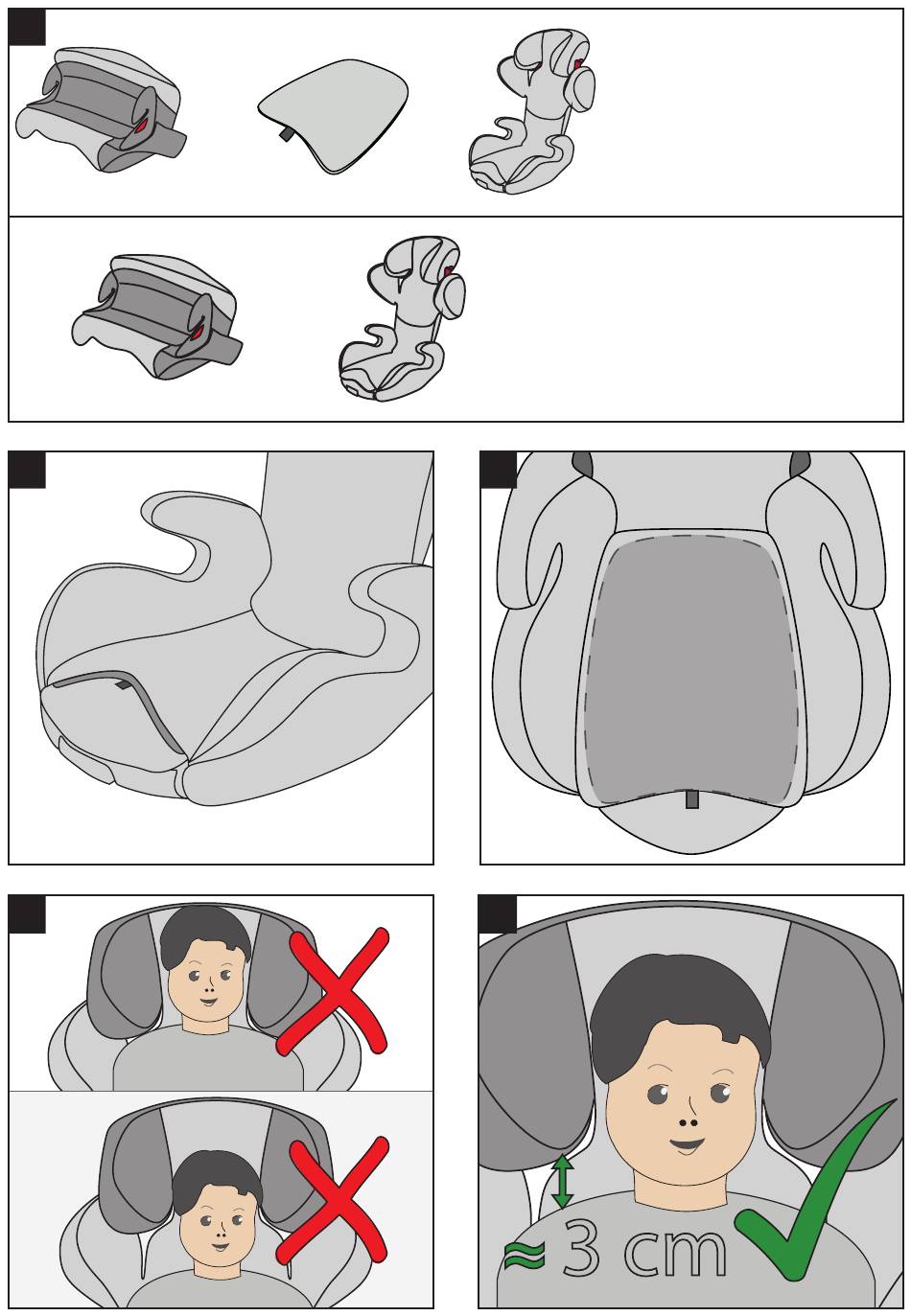 ≈ 3 cm