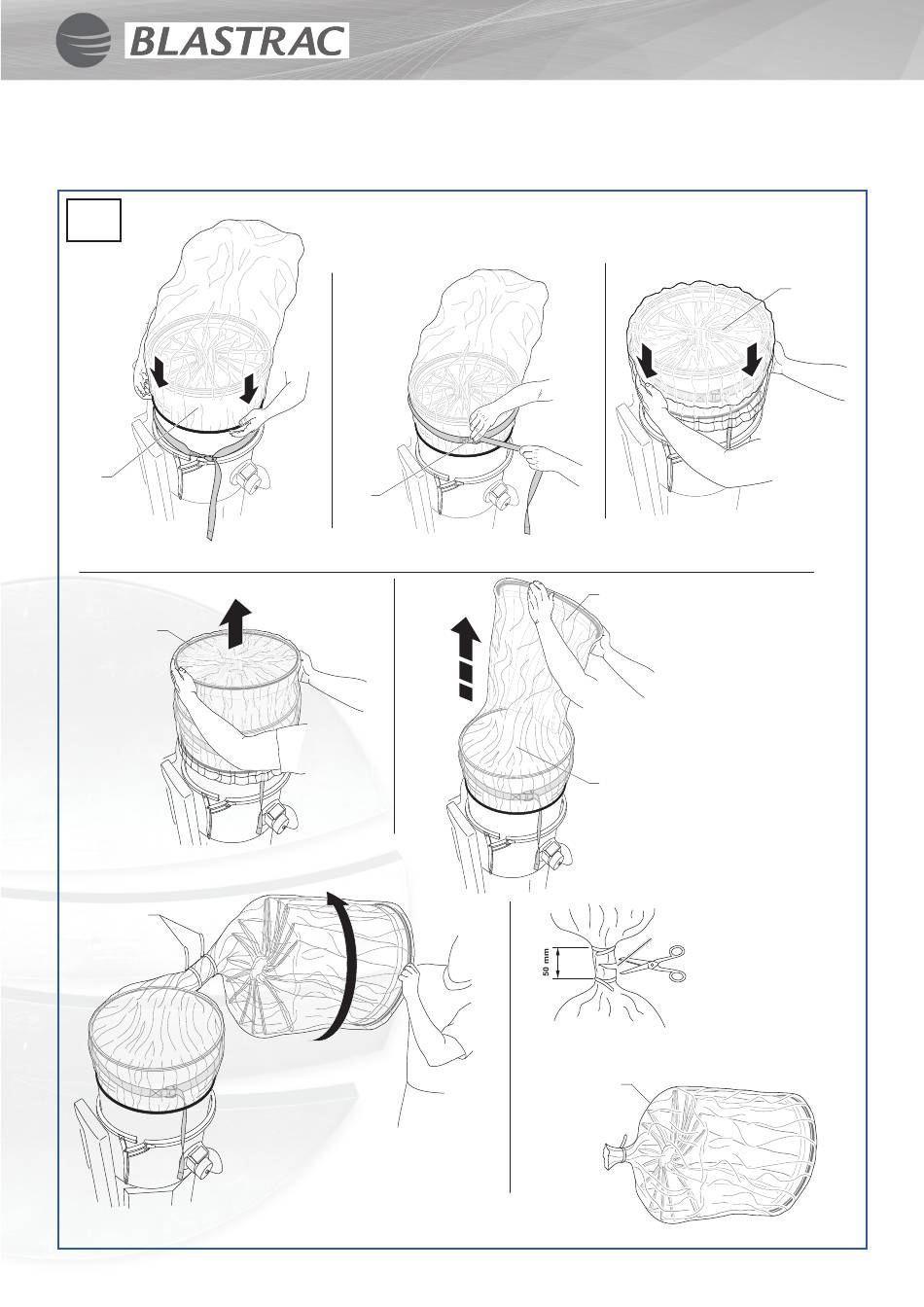 BLASTRAC

50 mm