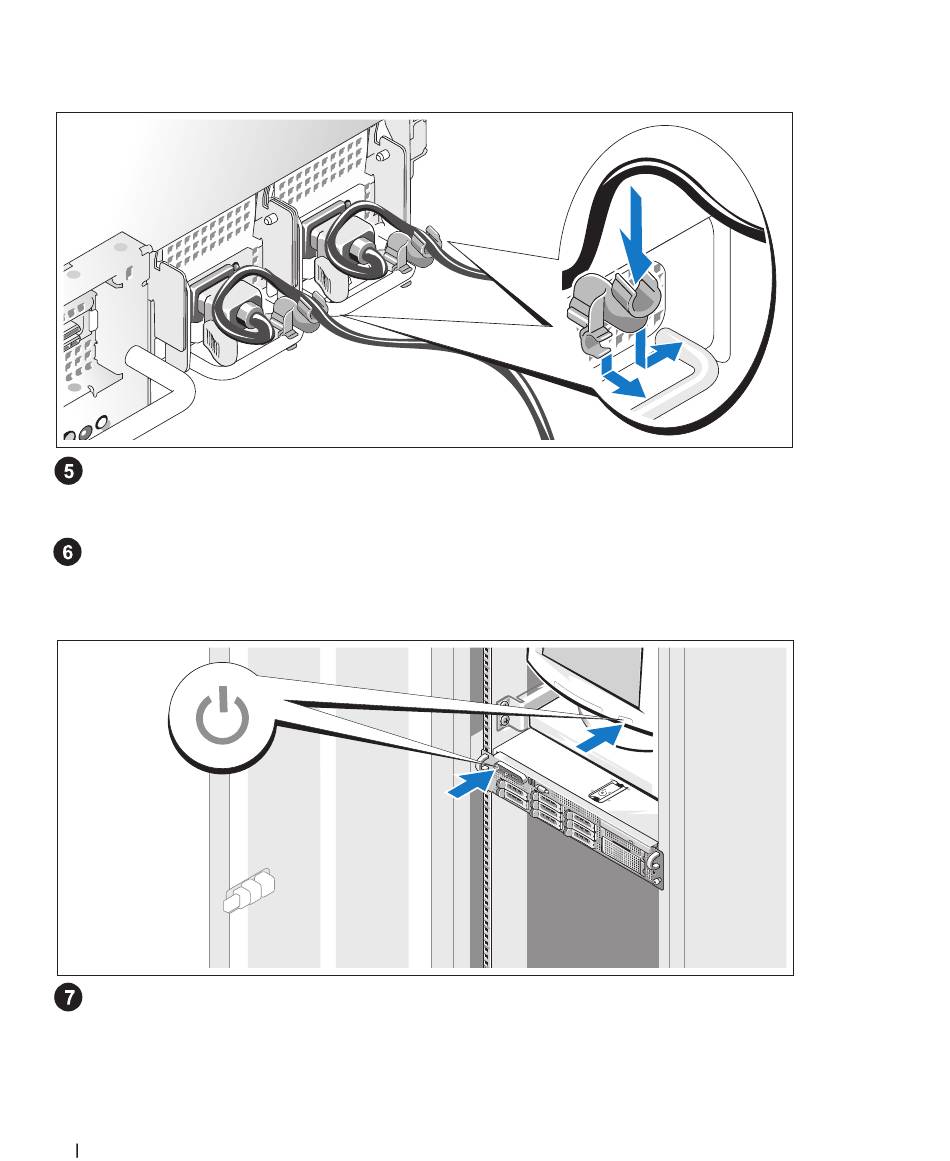 5

6

7