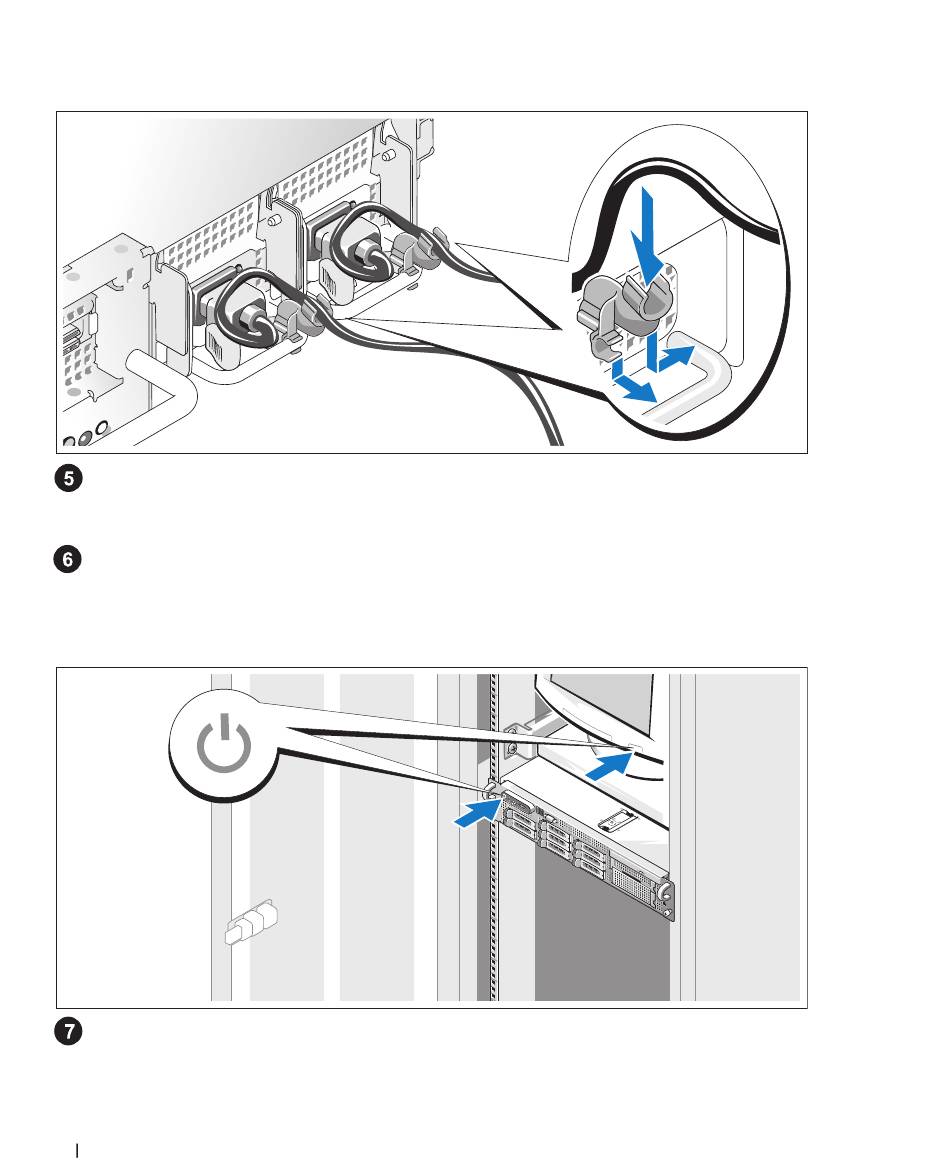 5

6

7