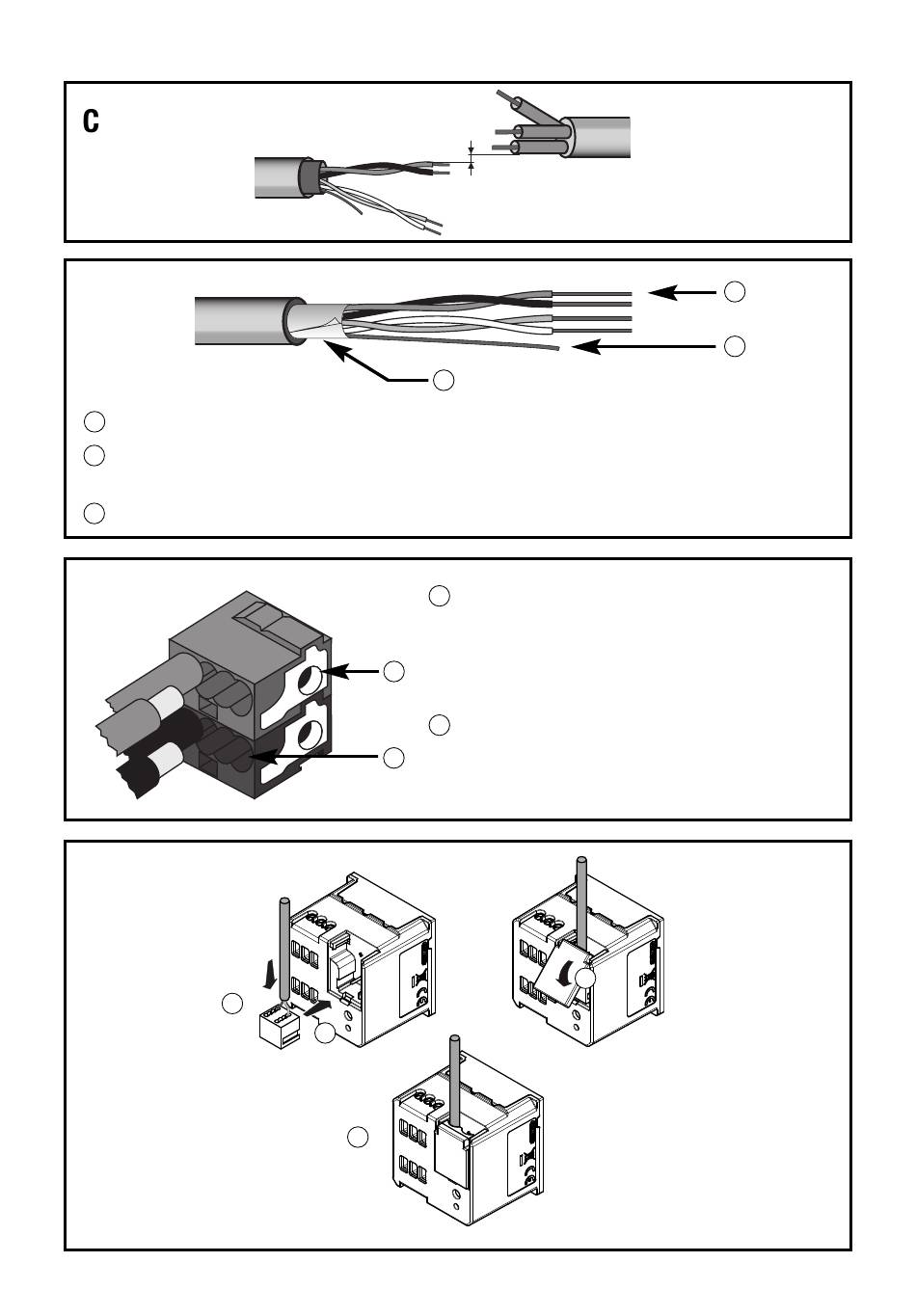 C