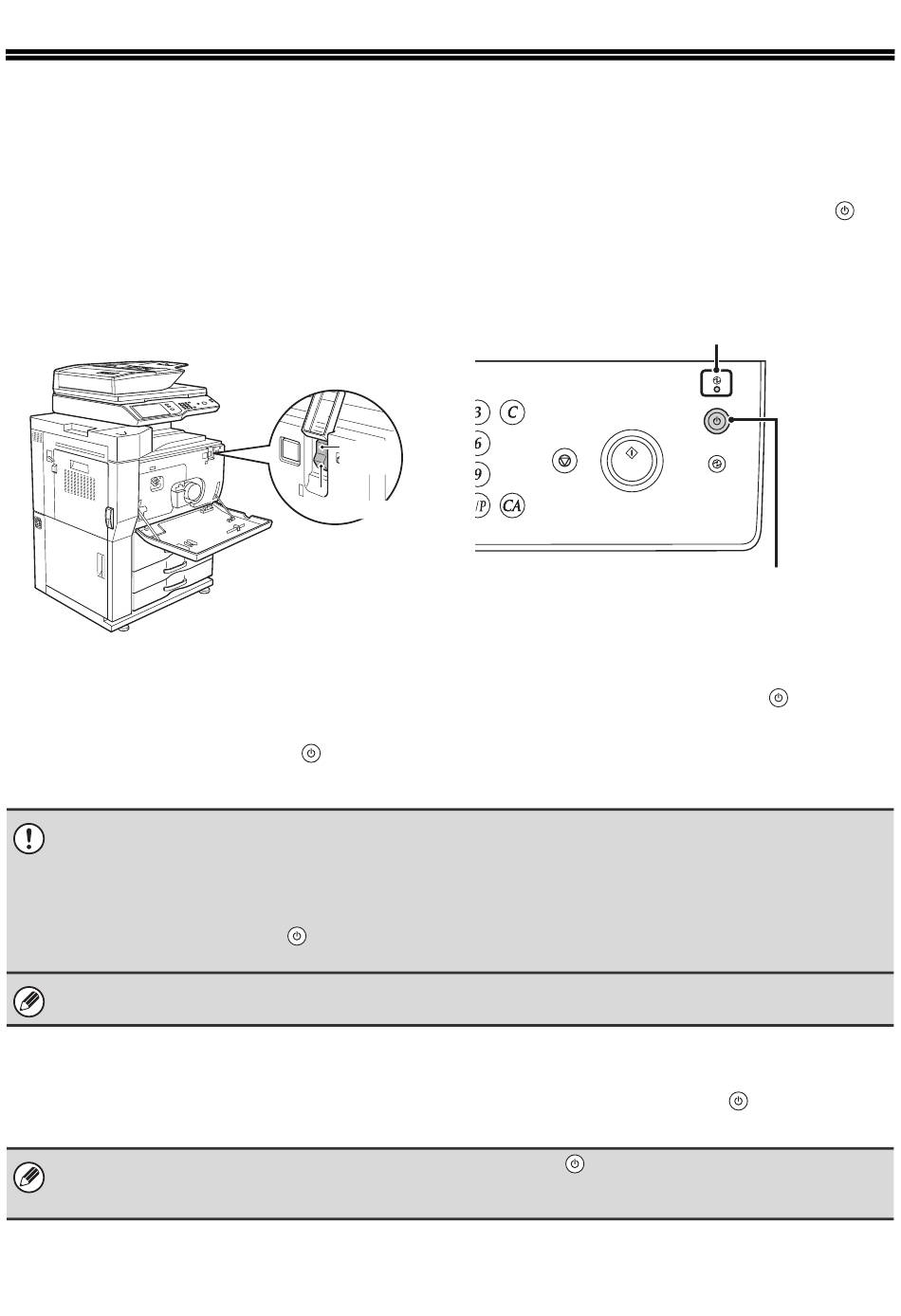 3
C
6
9
/P
CA