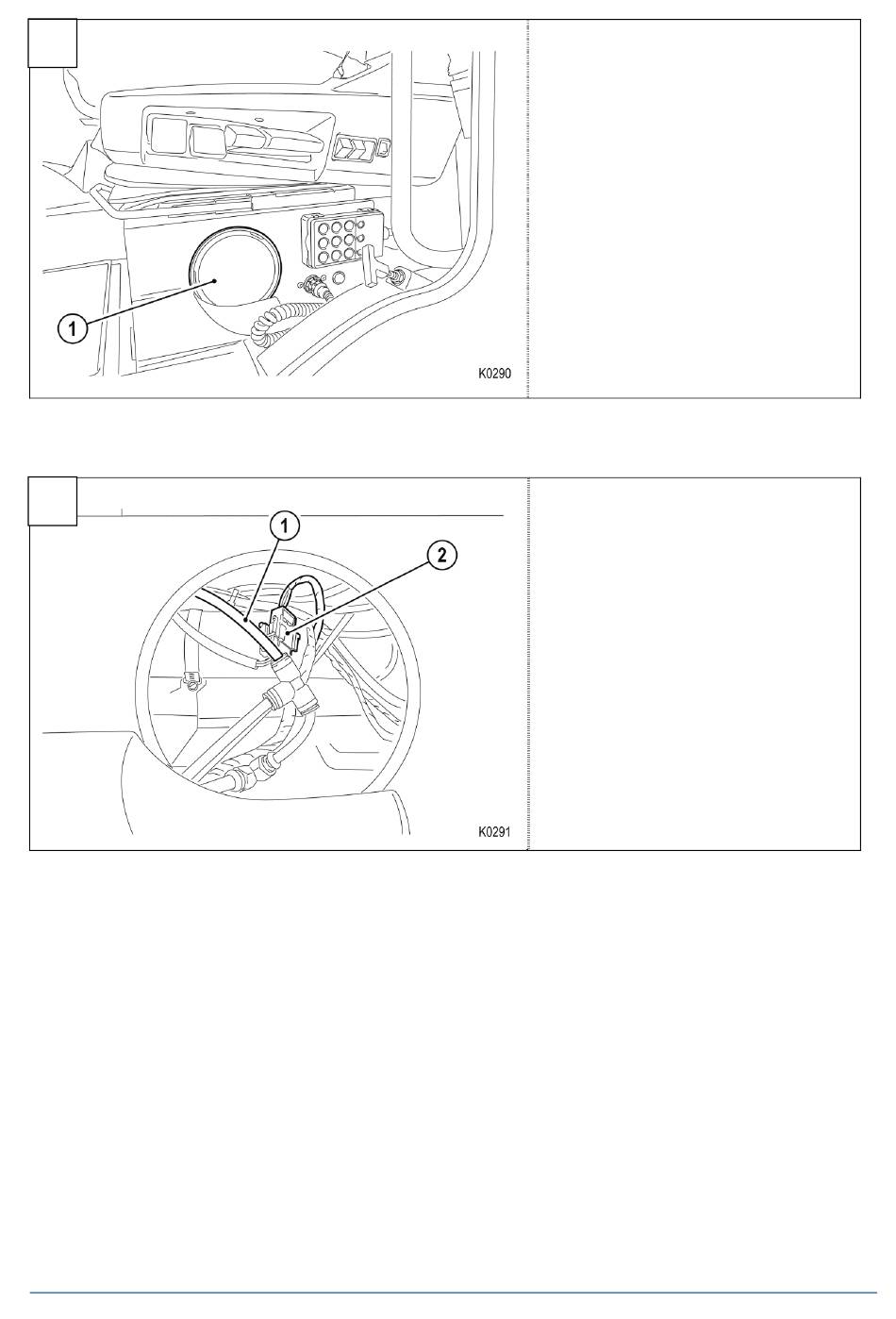 1

K0290

1

2

K0291