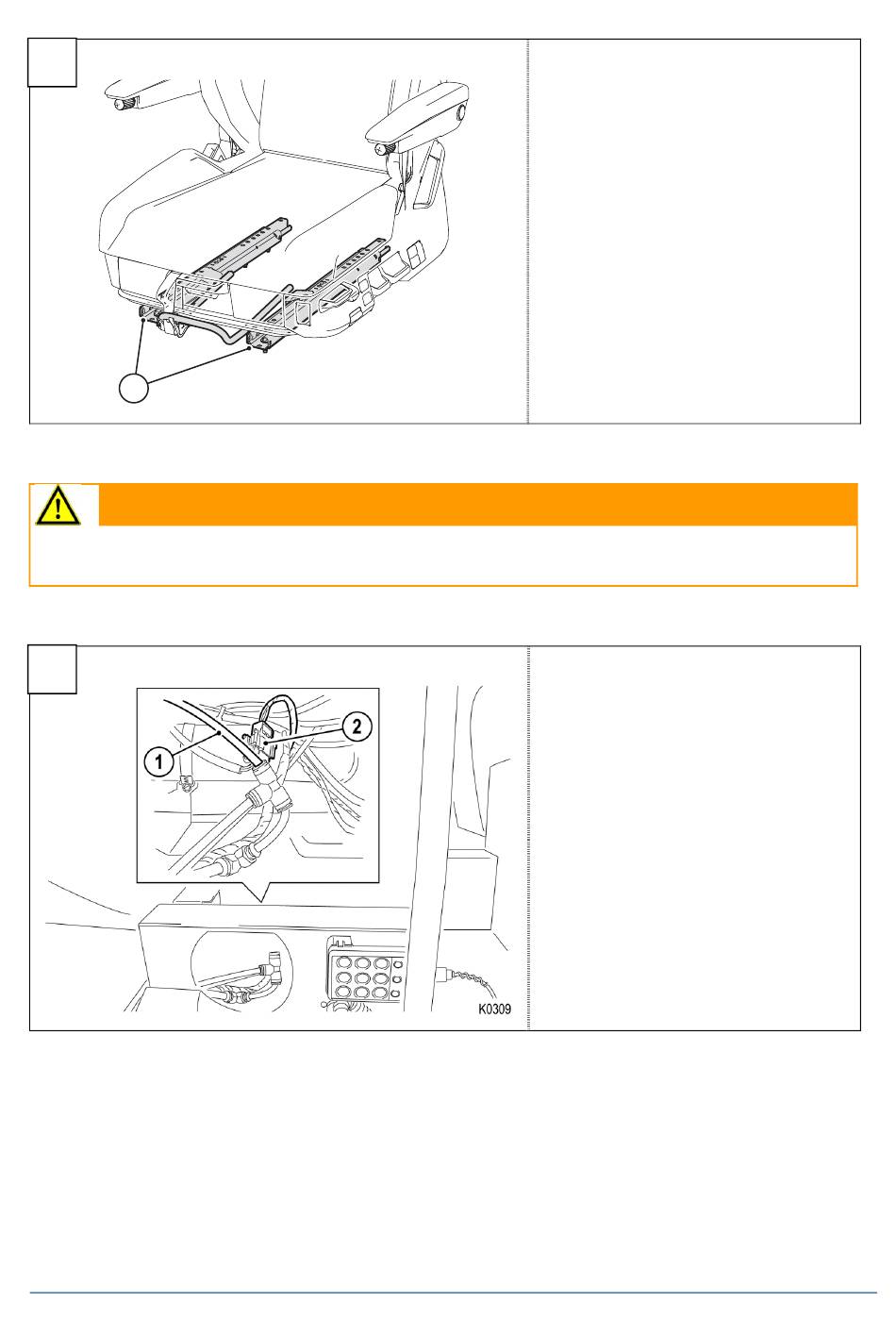 1

2

K0309