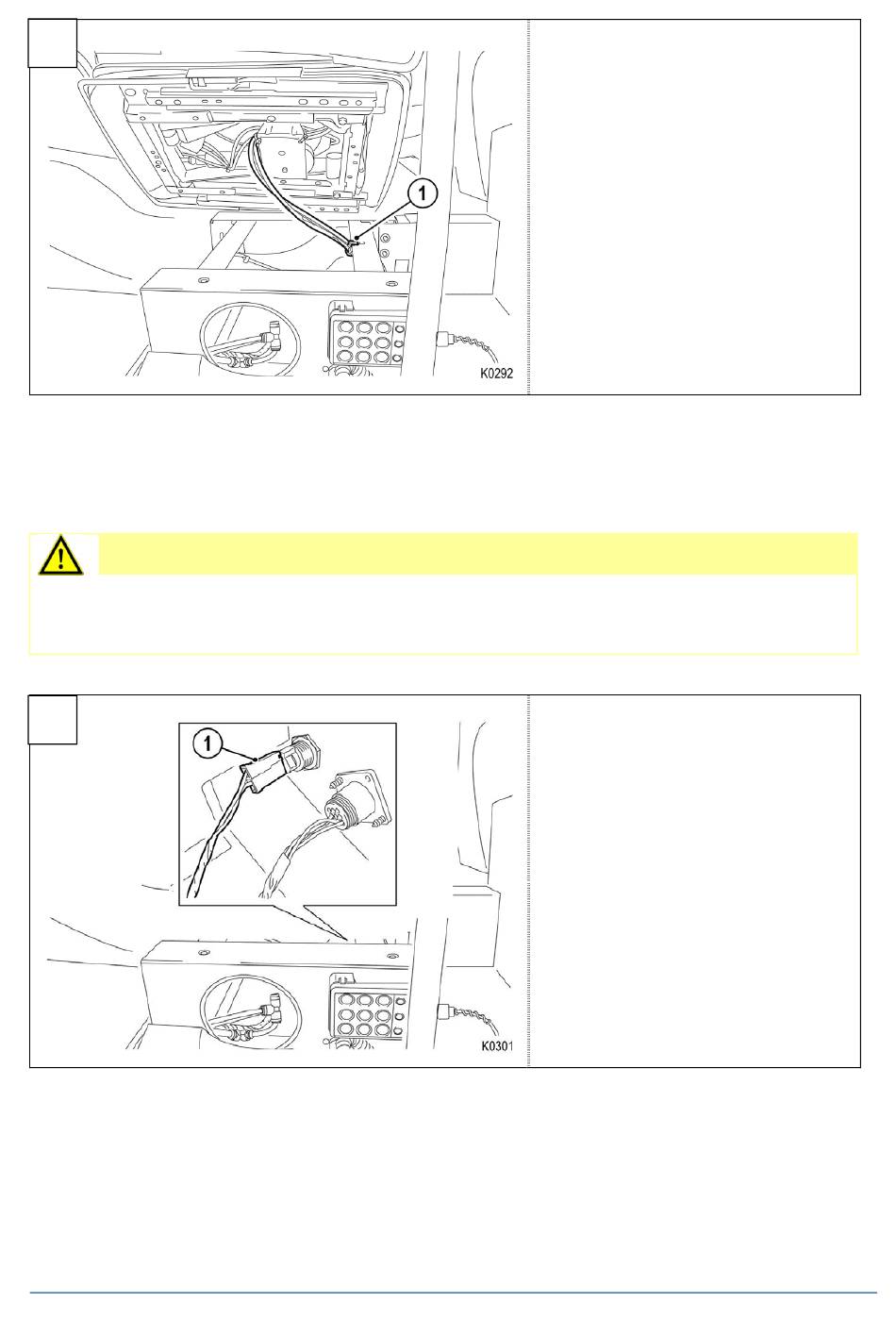 1

K0292

1

K0301