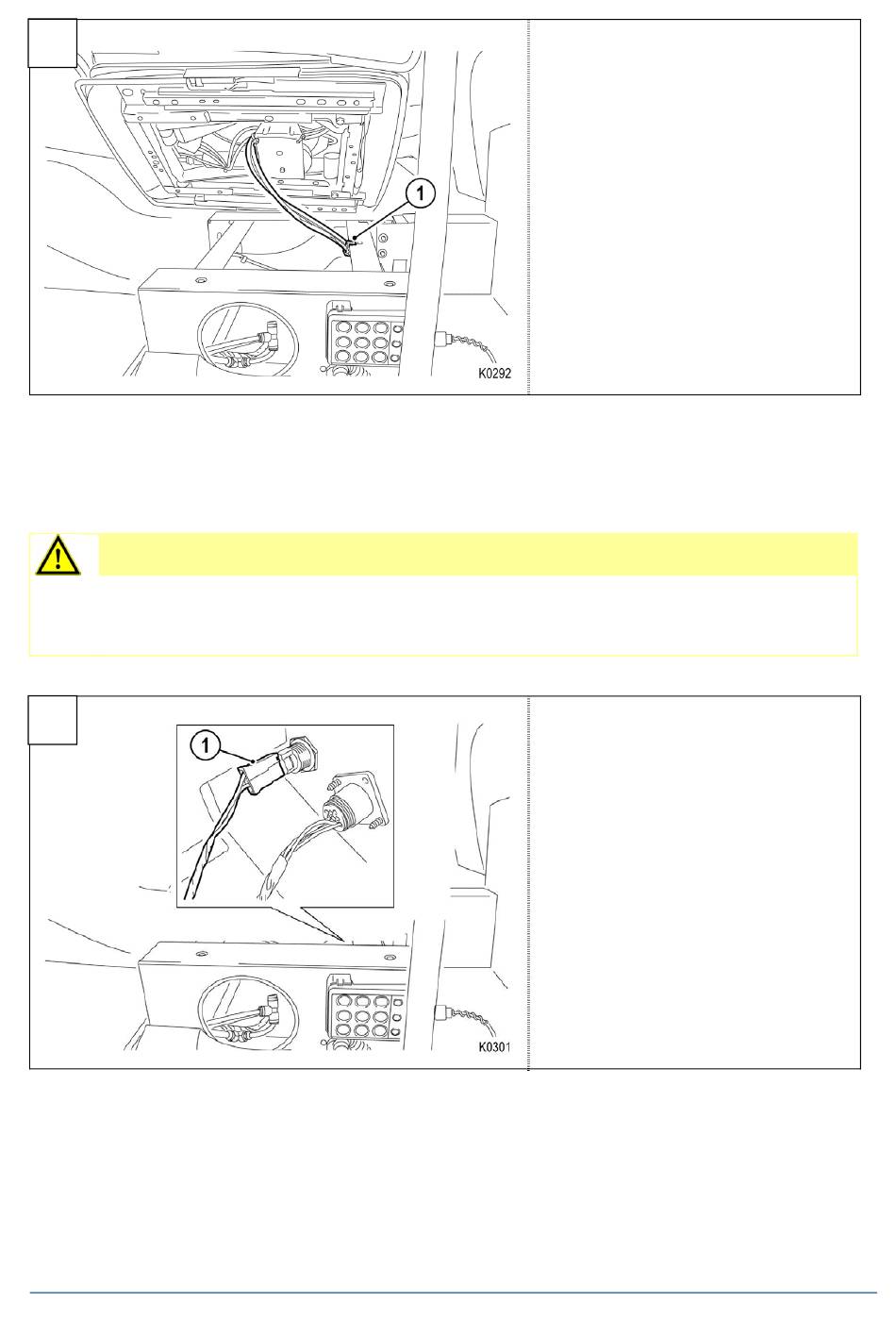 1

K0292

1

K0301