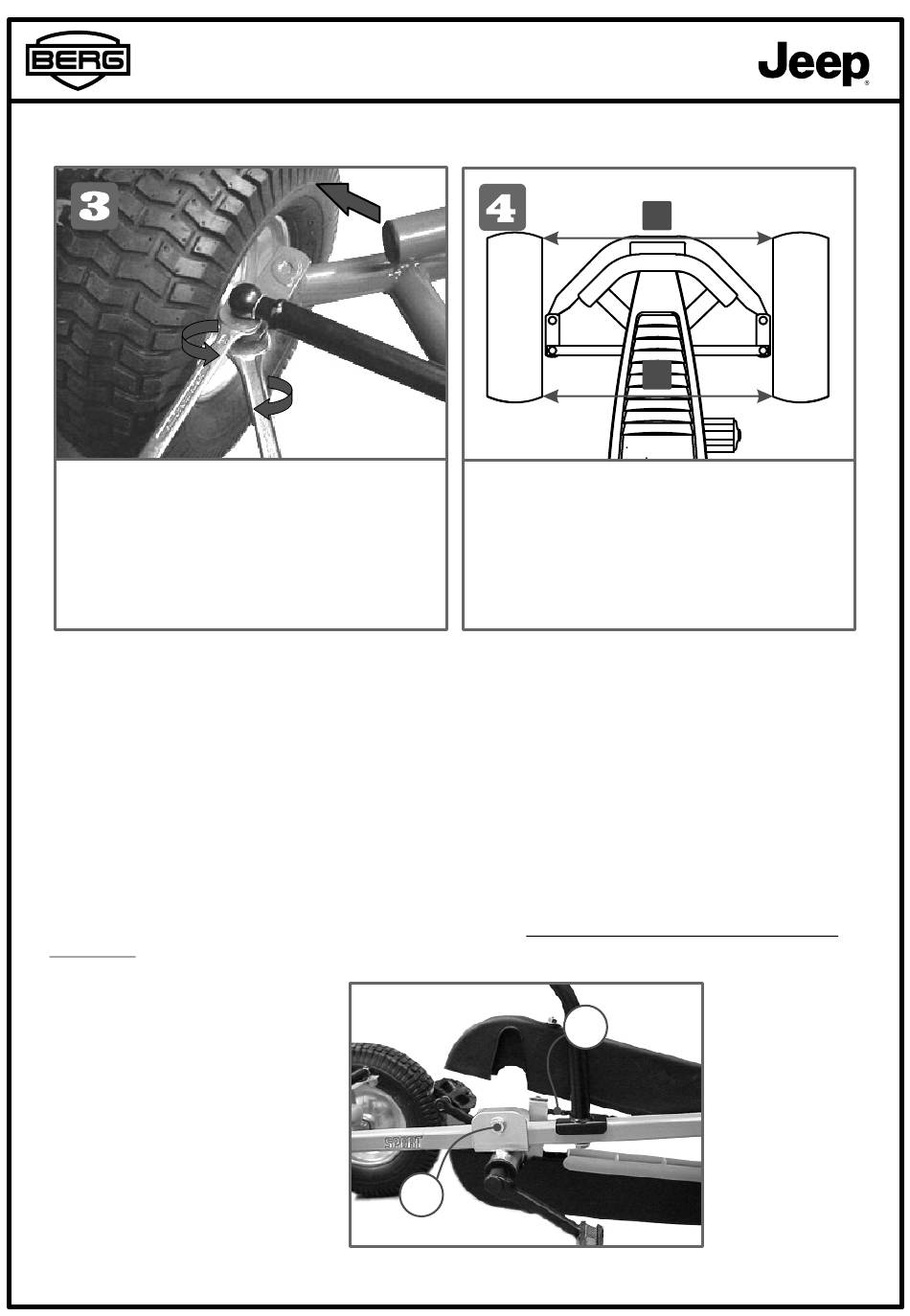 BERG

Jeep®

3

4

SPORT