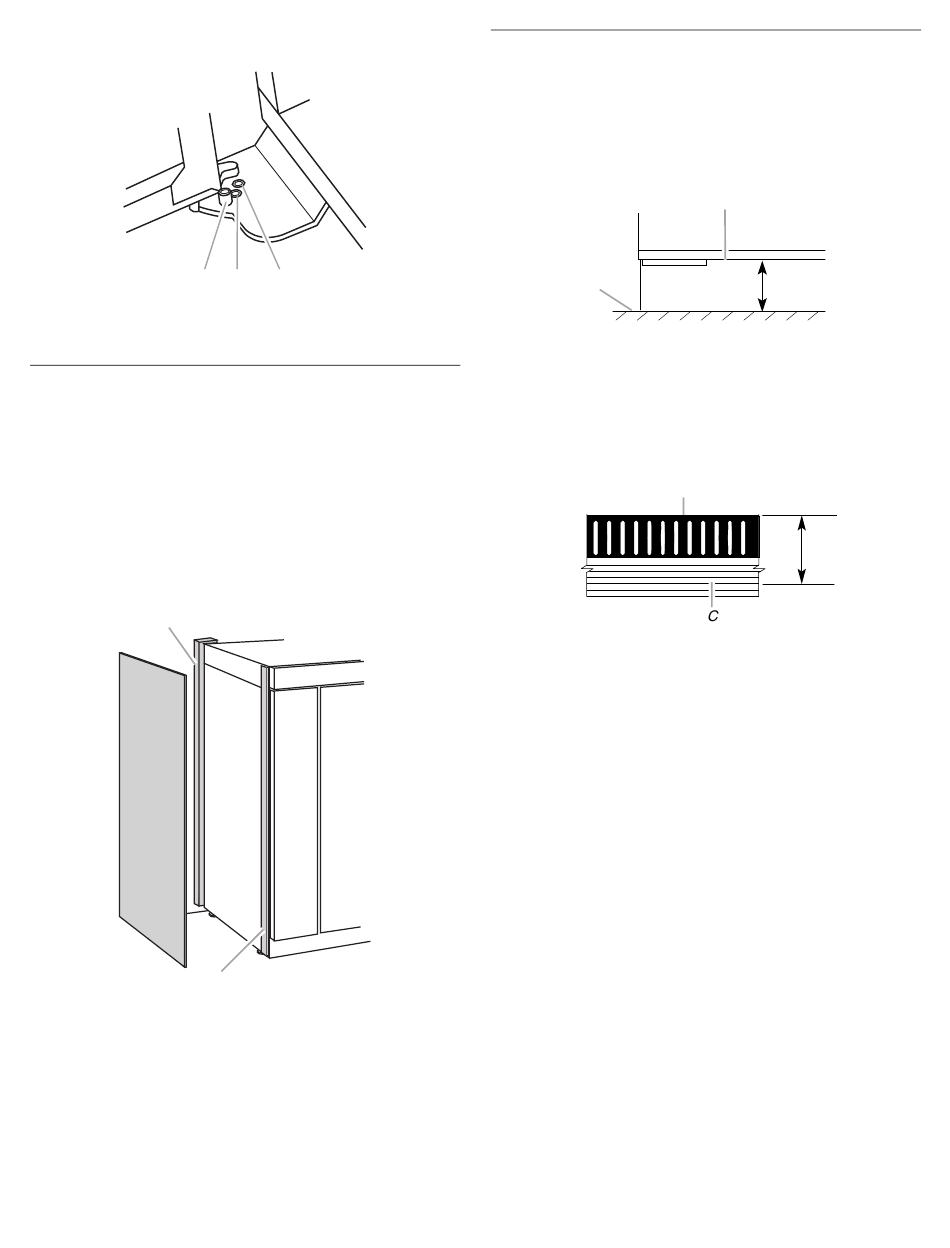 C