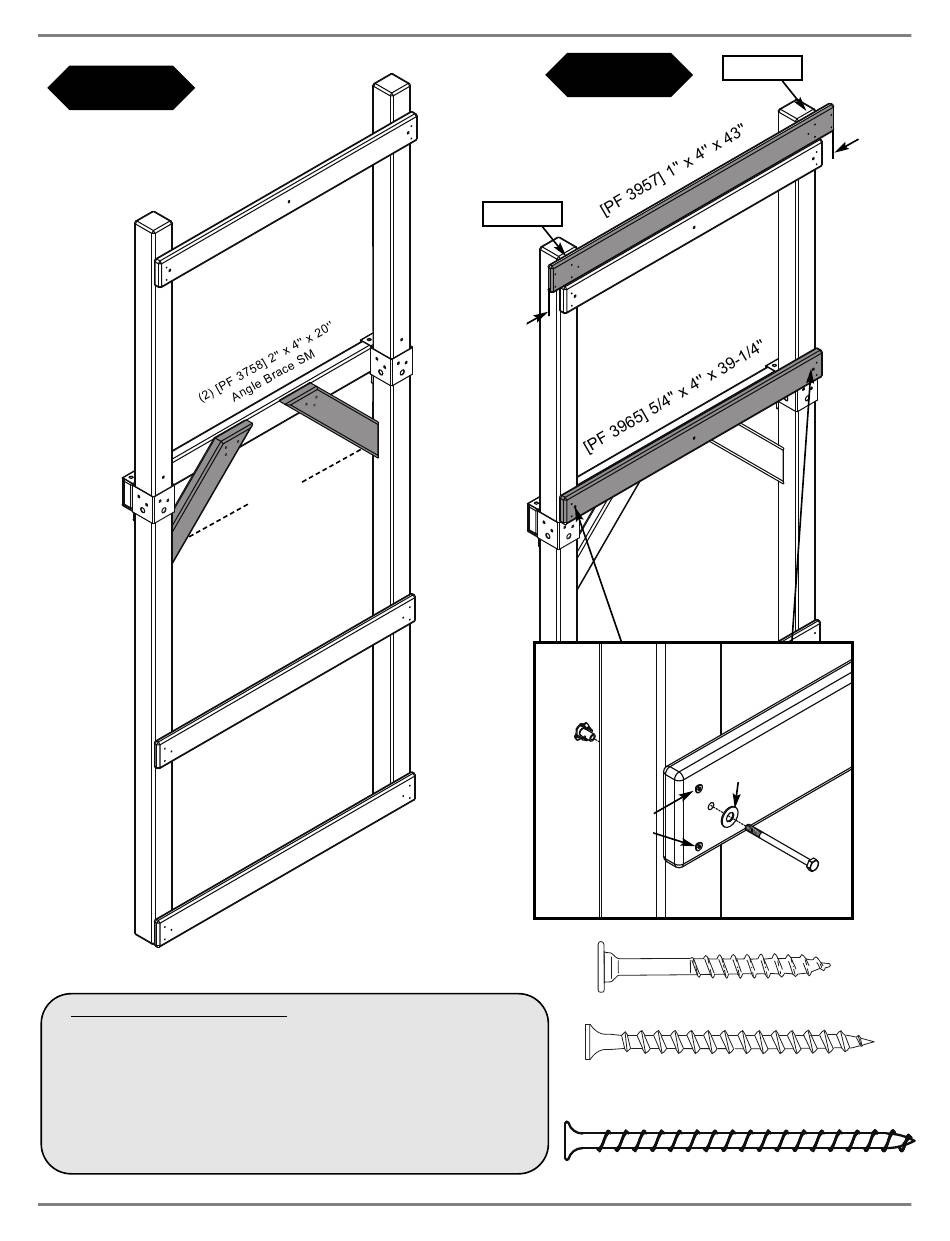 (2) [PF 3758] 2" x 4" x 20" Angle Brace SM

[PF 3957] 1" x 4" x 43"

[PF 3965] 5/4" x 4" x 39-1/4"