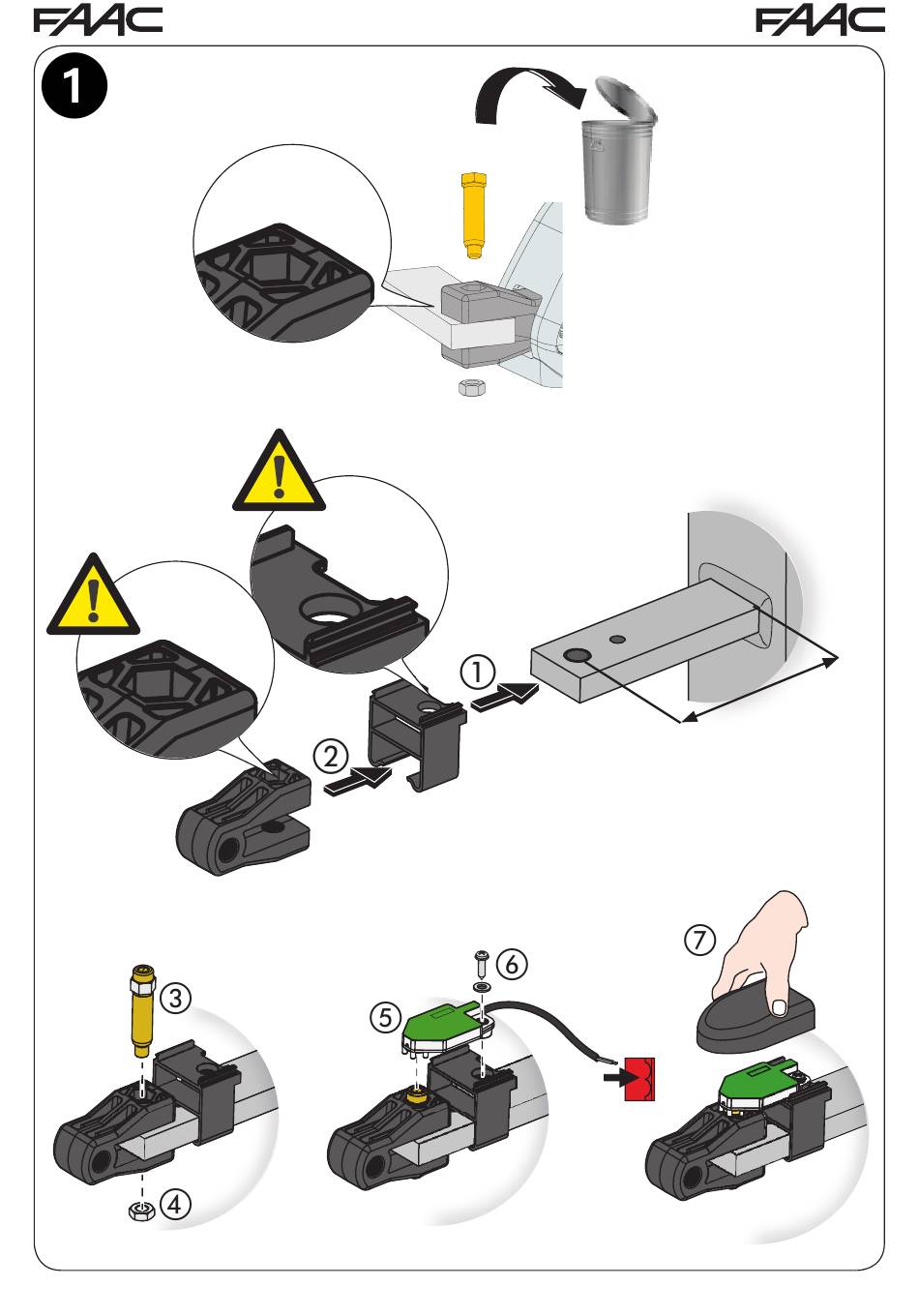 FAAC

FAAC

1

①

②

③

④

⑤

⑥

⑦