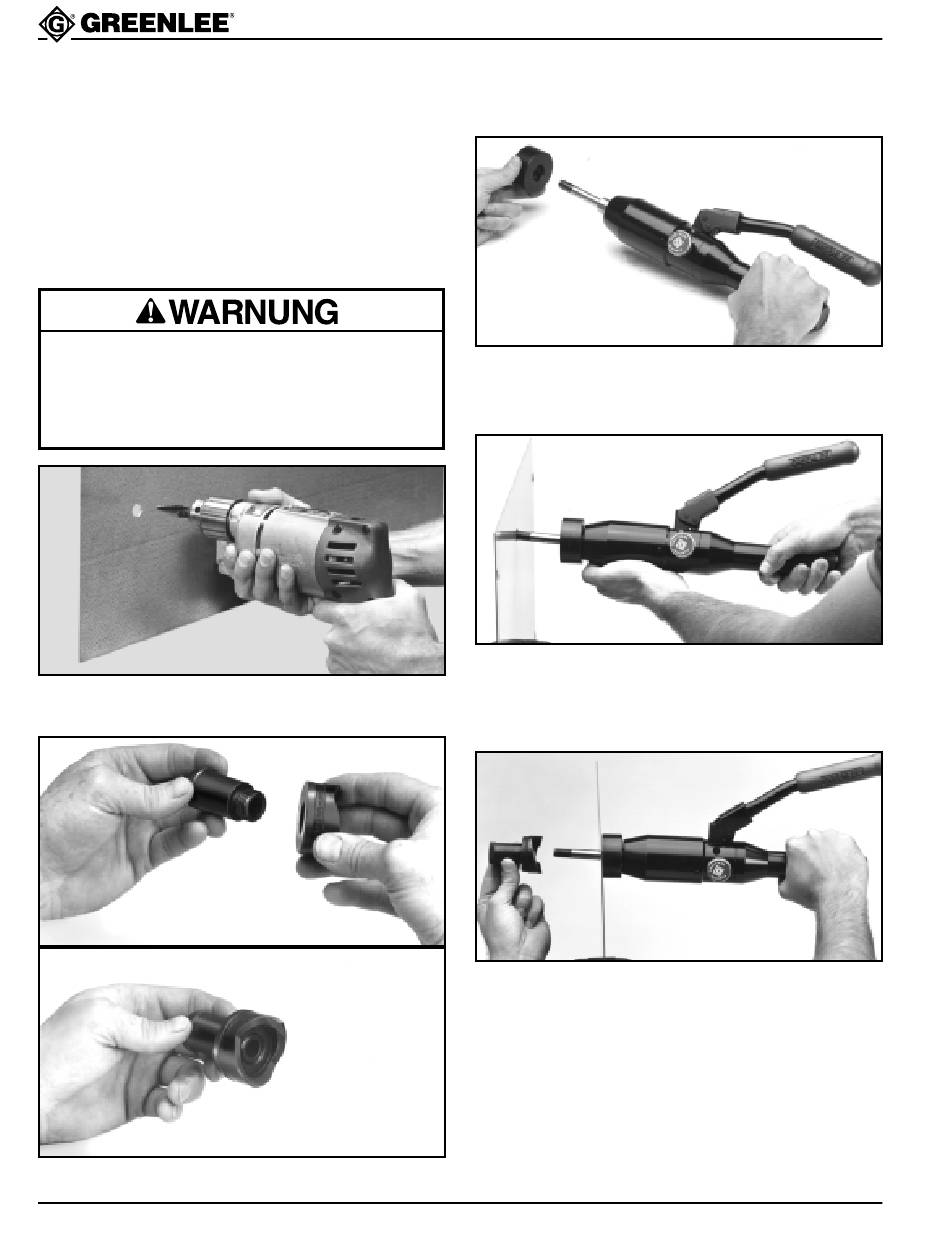 GREENLEE®

WARNUNG