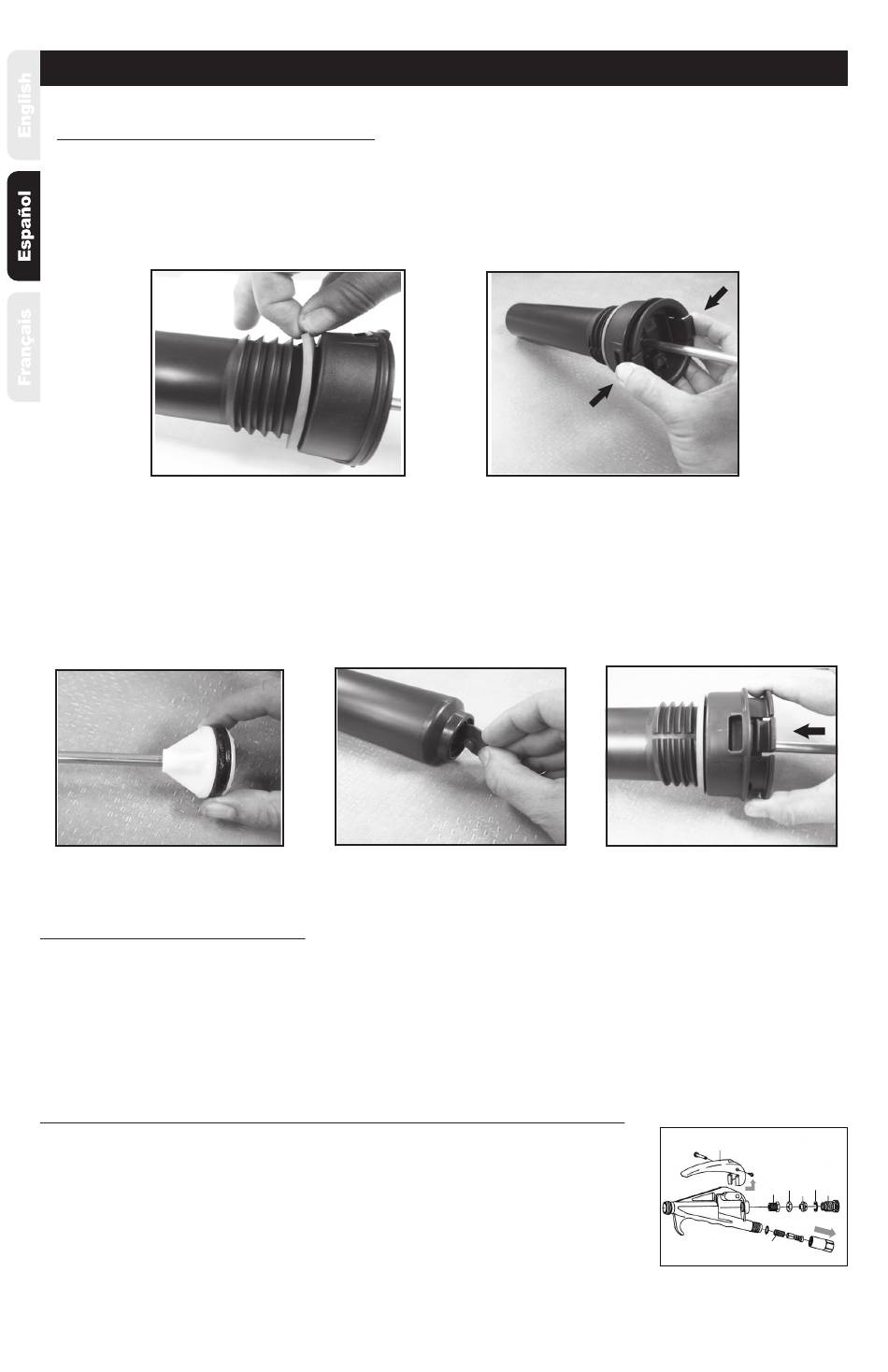 English

Español

Français