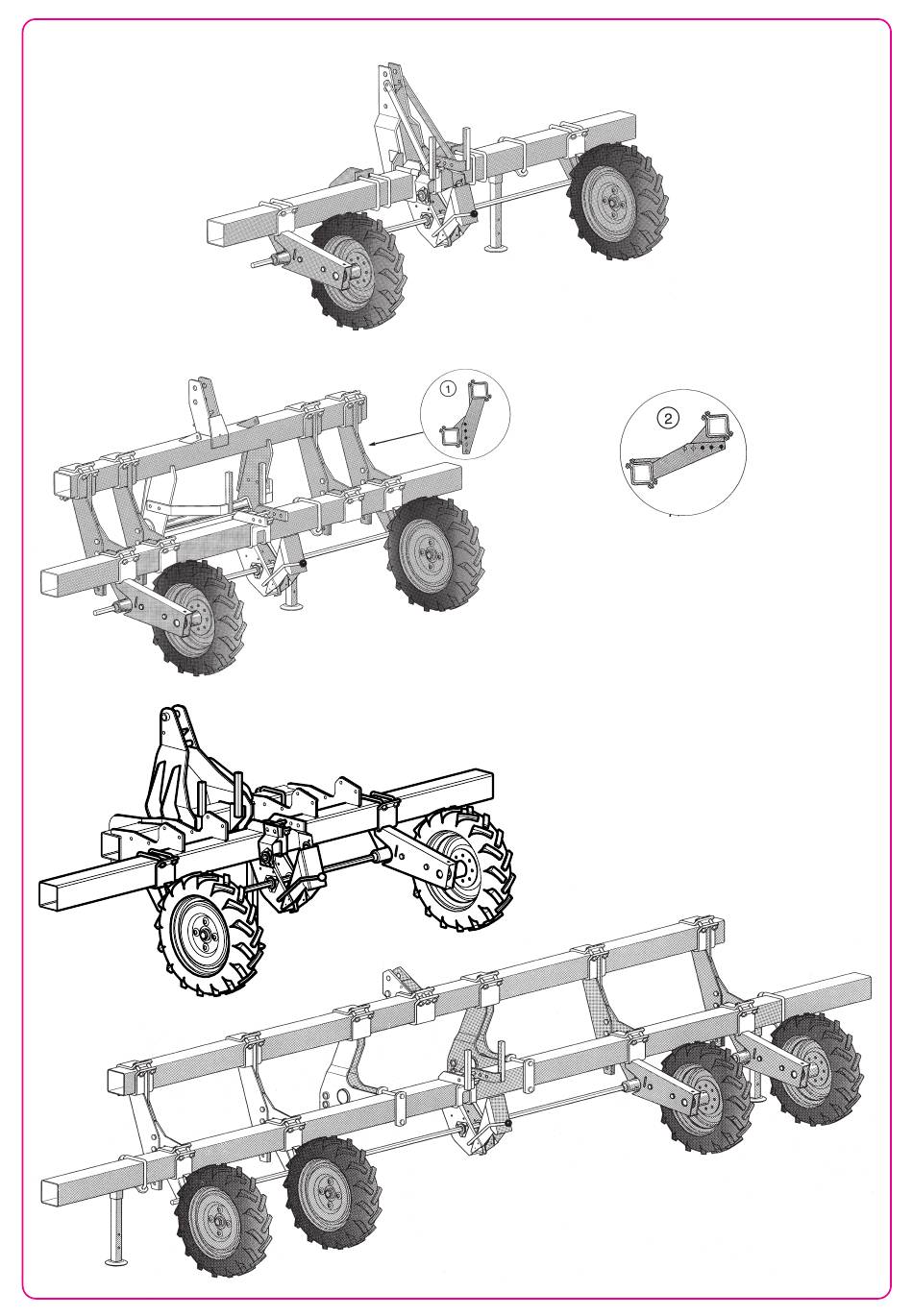 ①

②