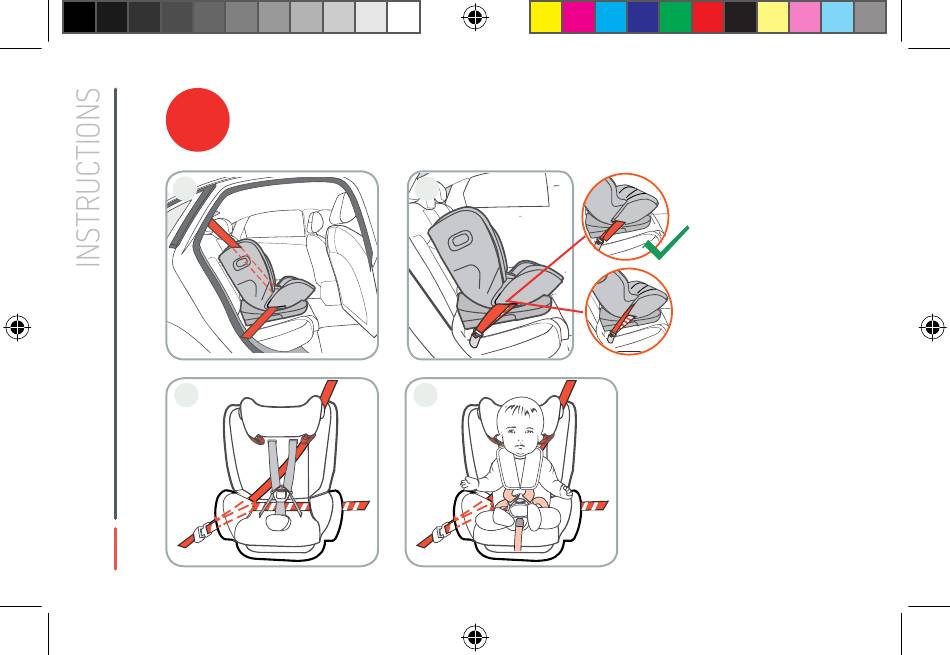 INSTRUCTIONS