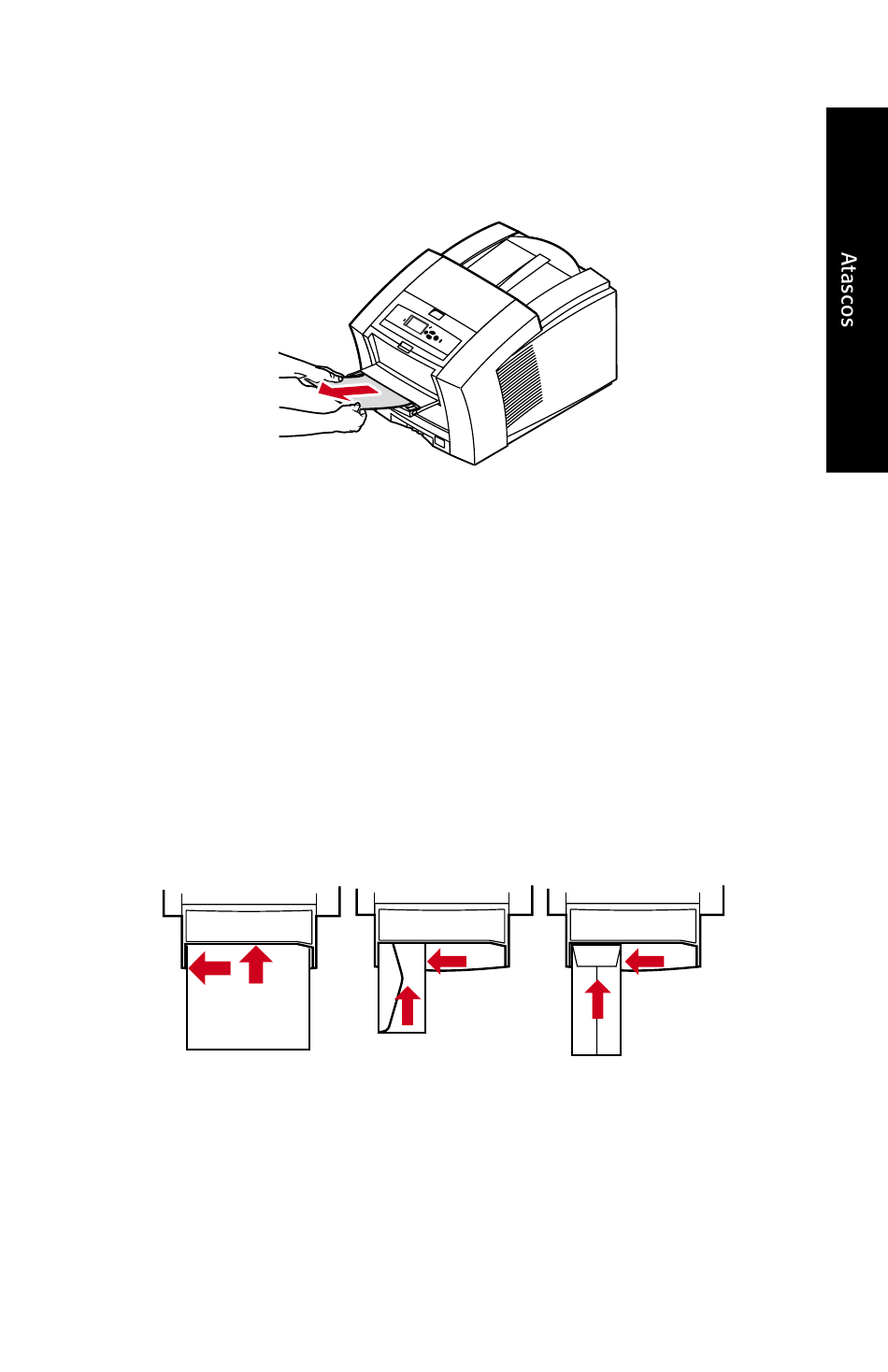 Atascos