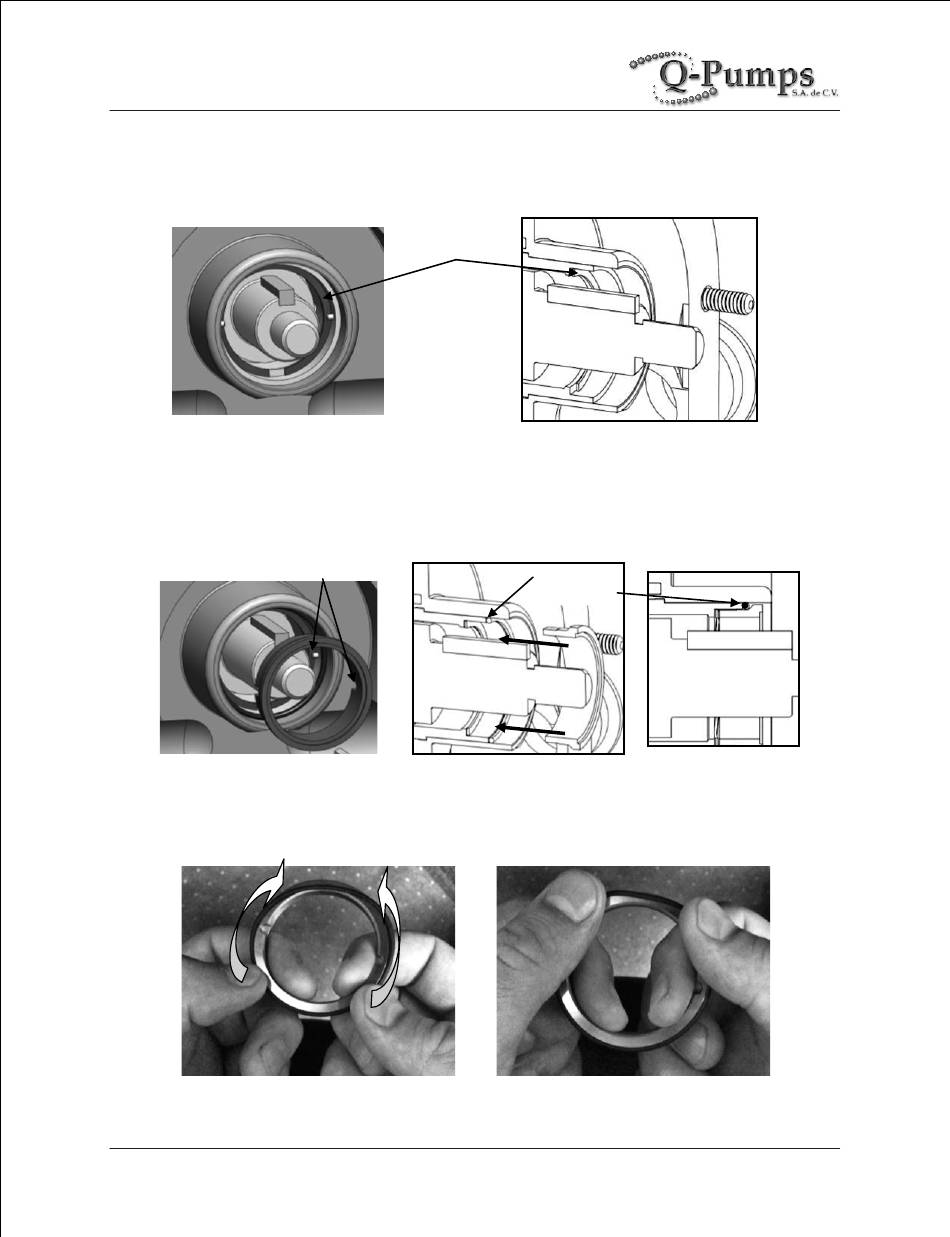 Q-Pumps S.A. de C.V.