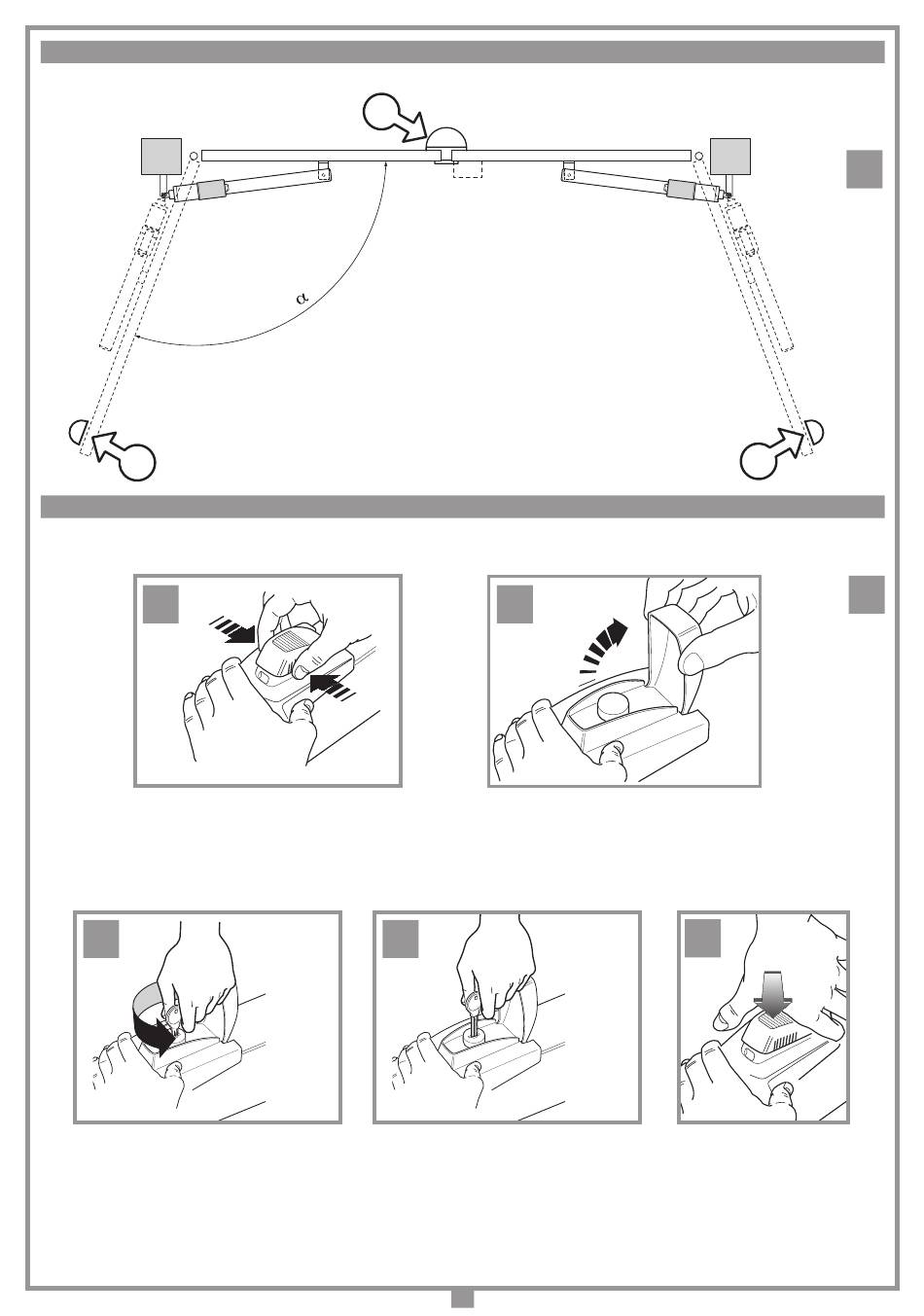 $\alpha$