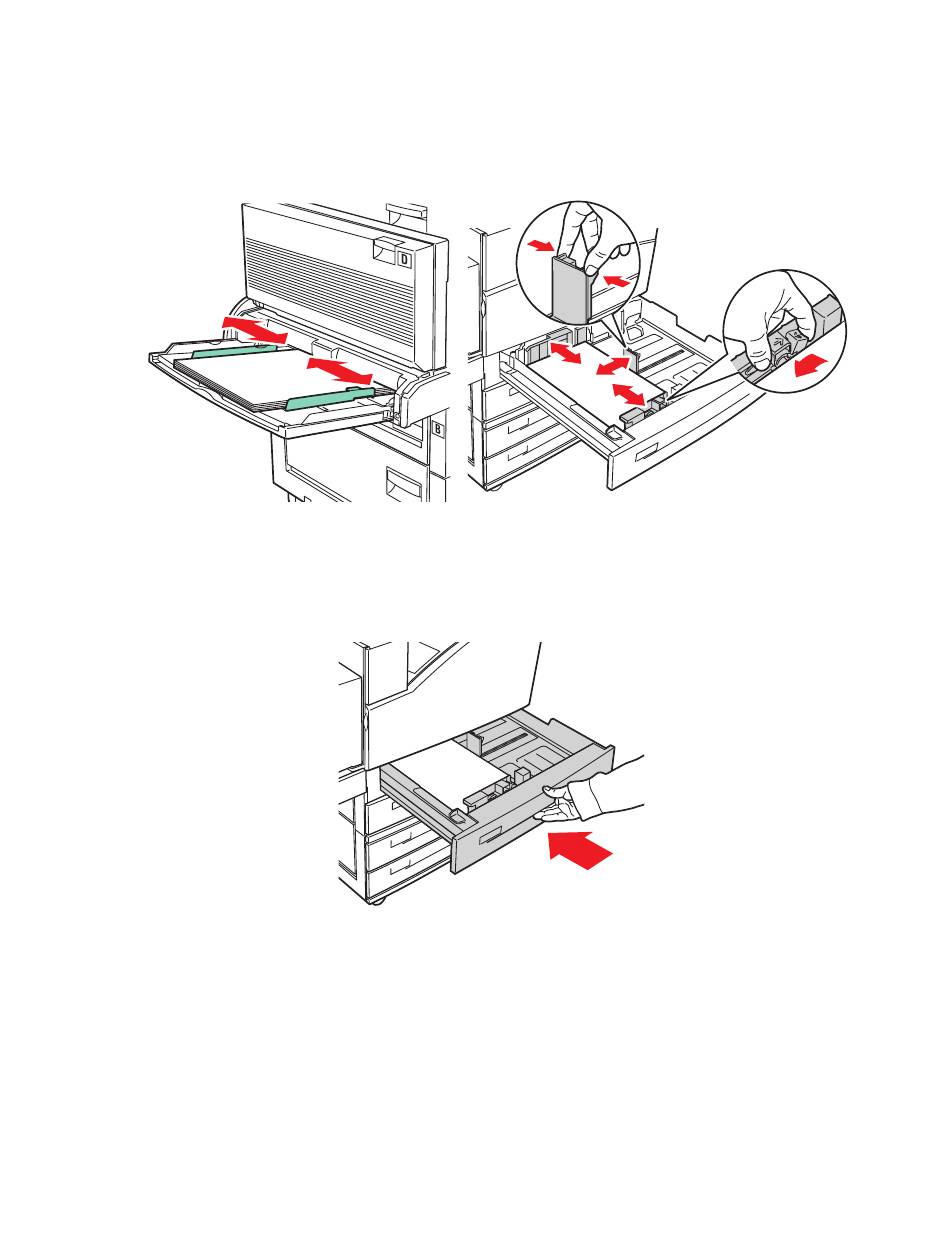 D

B