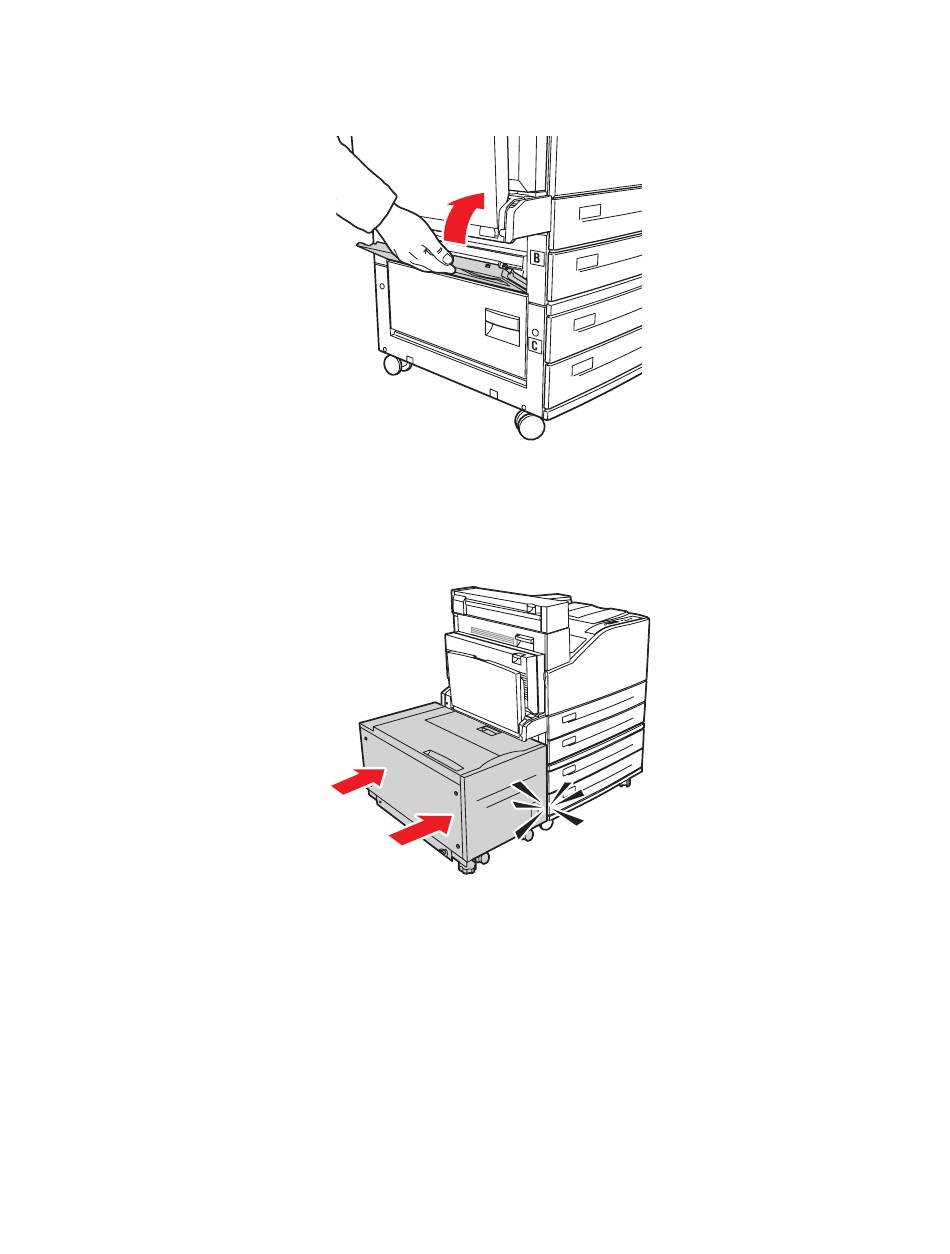 B

C