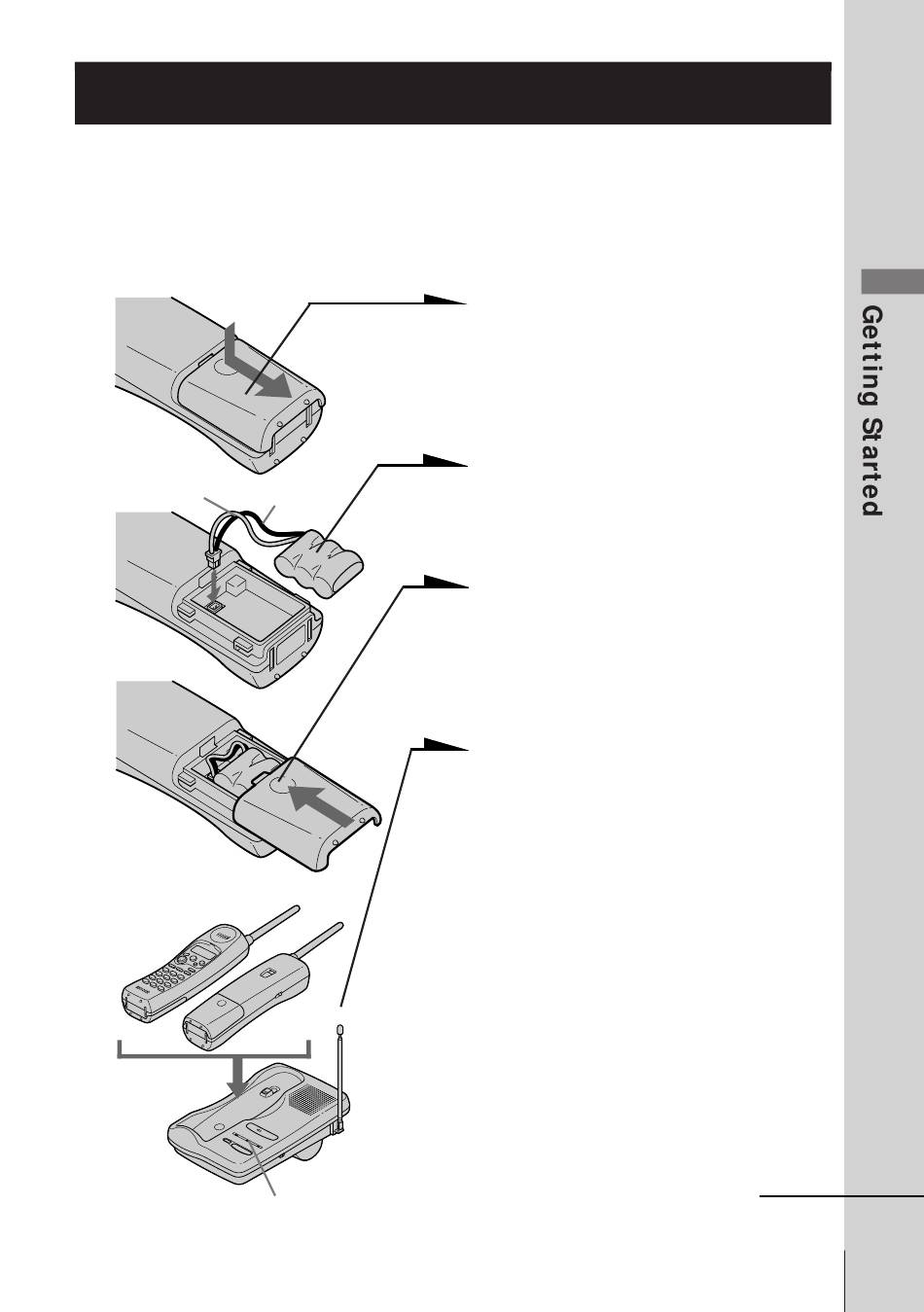 Getting Started