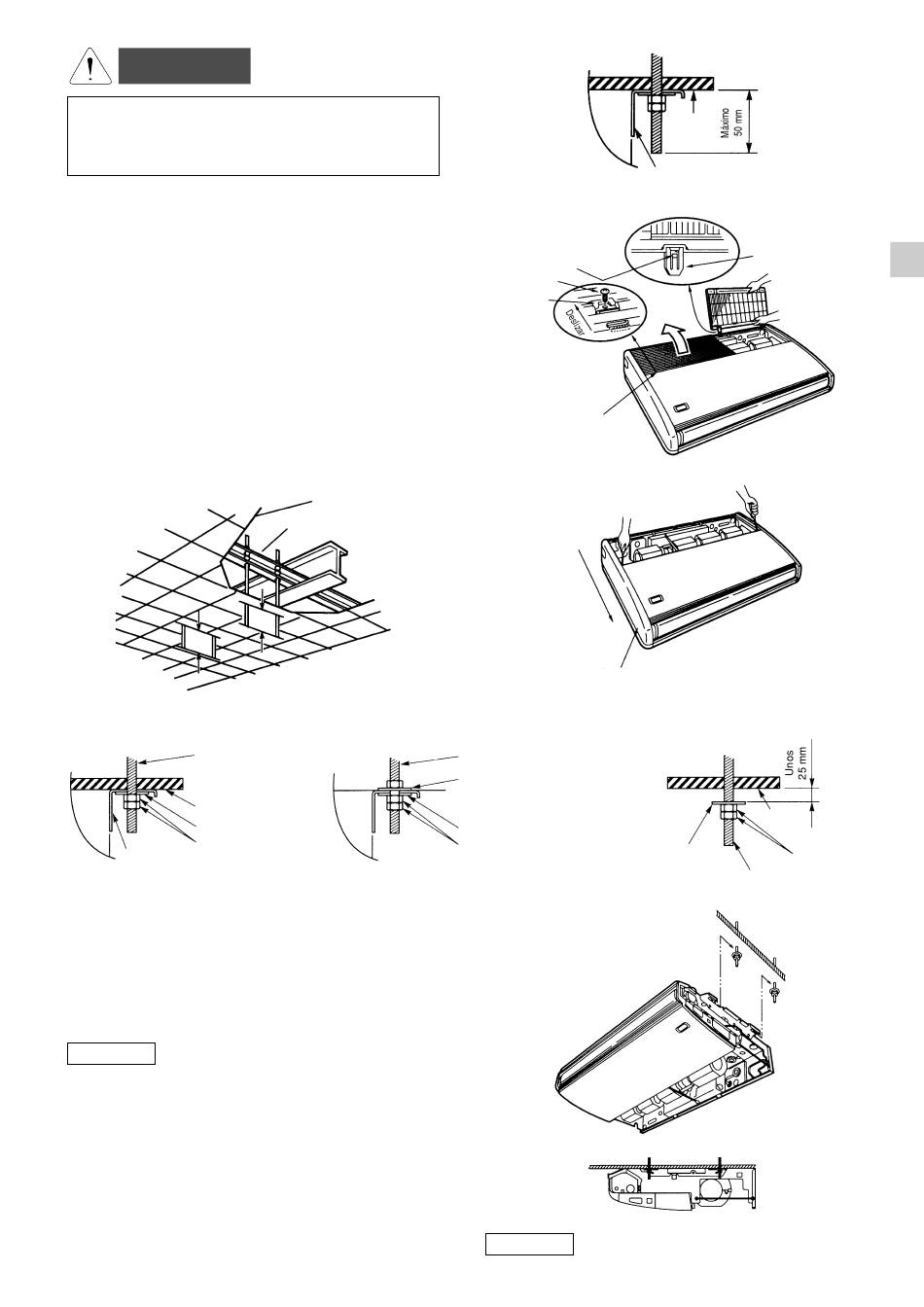 Máximo
50 mm

Deslizar

Unos
25 mm