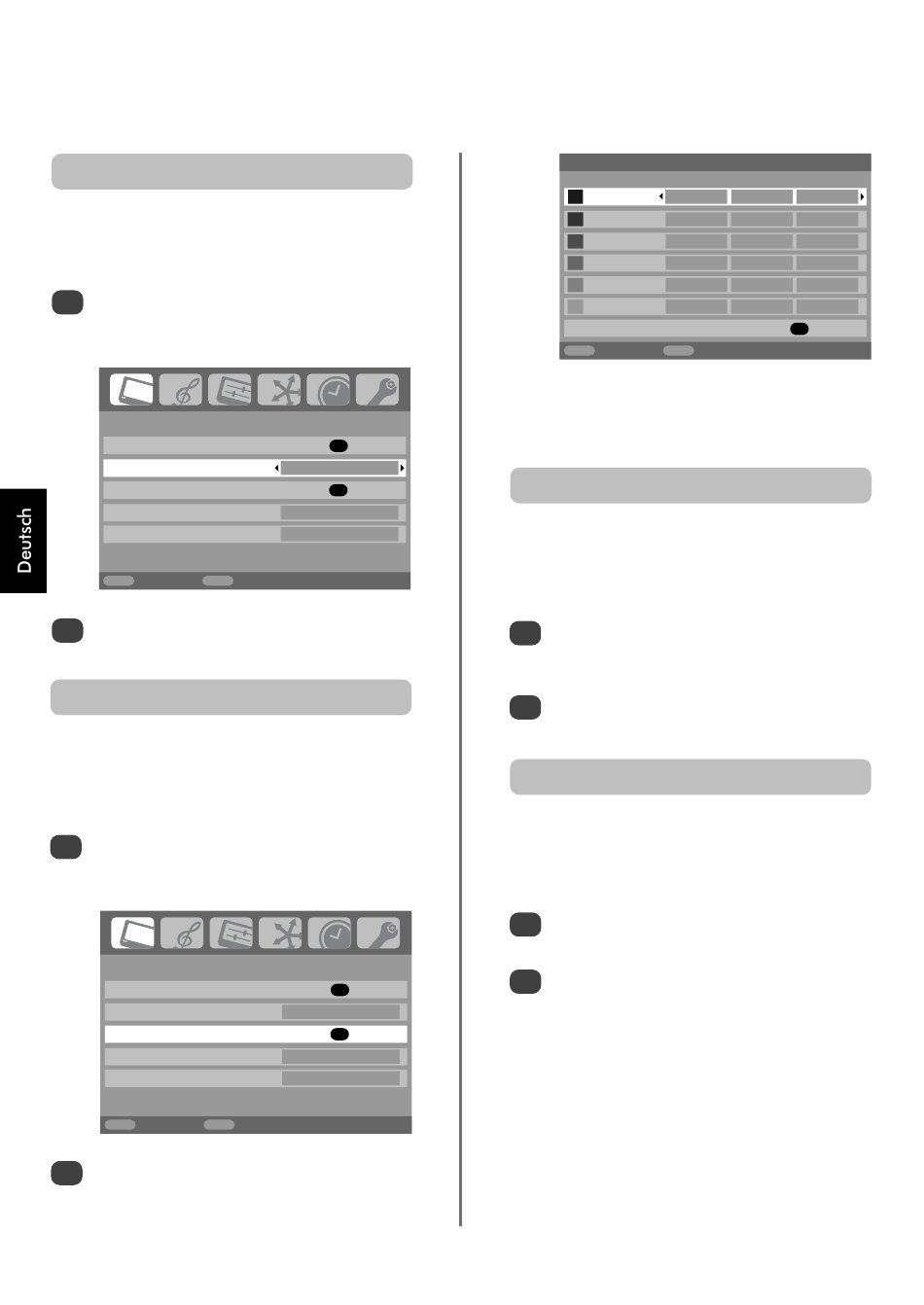 Deutsch