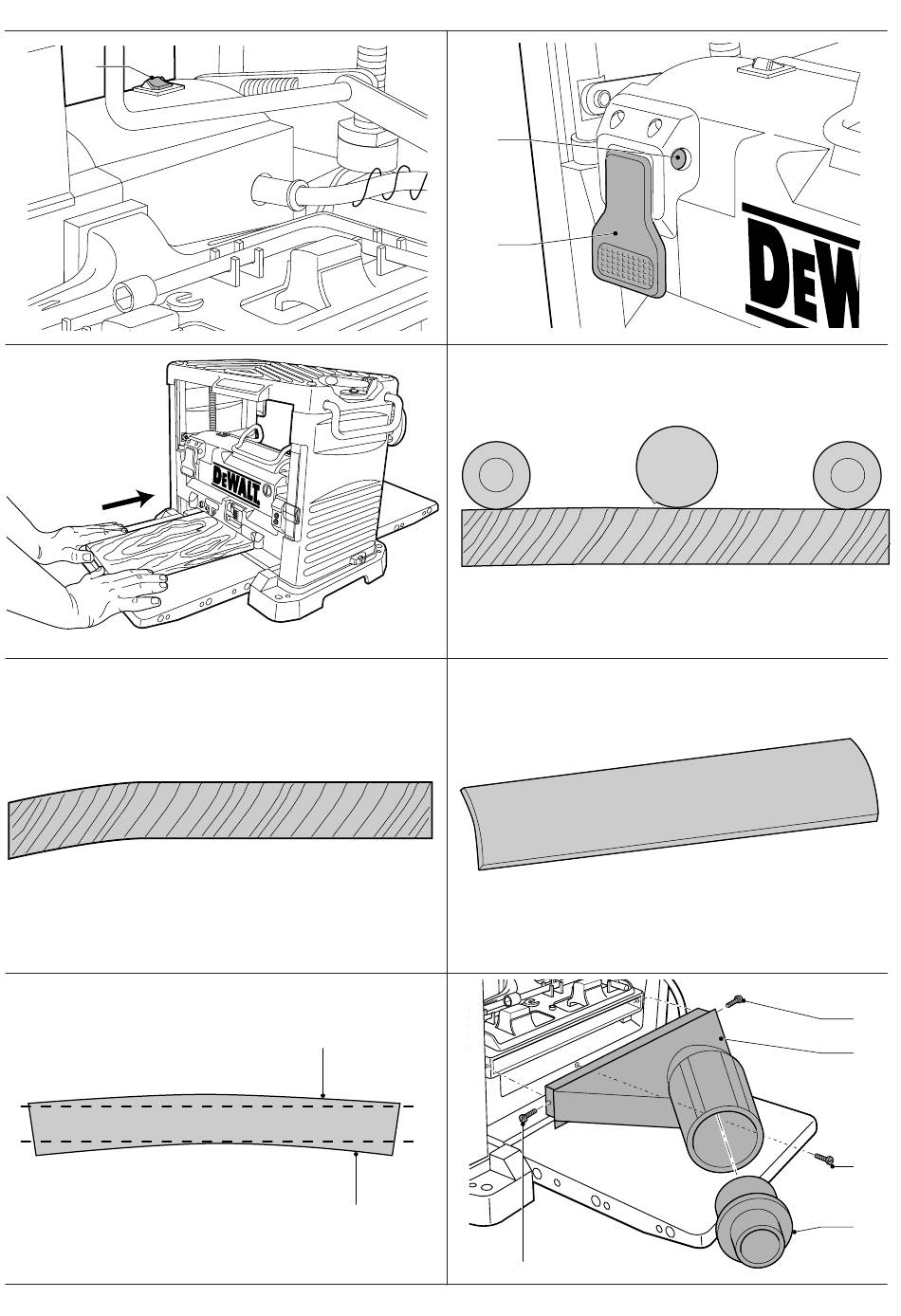 DEW

DEWALT