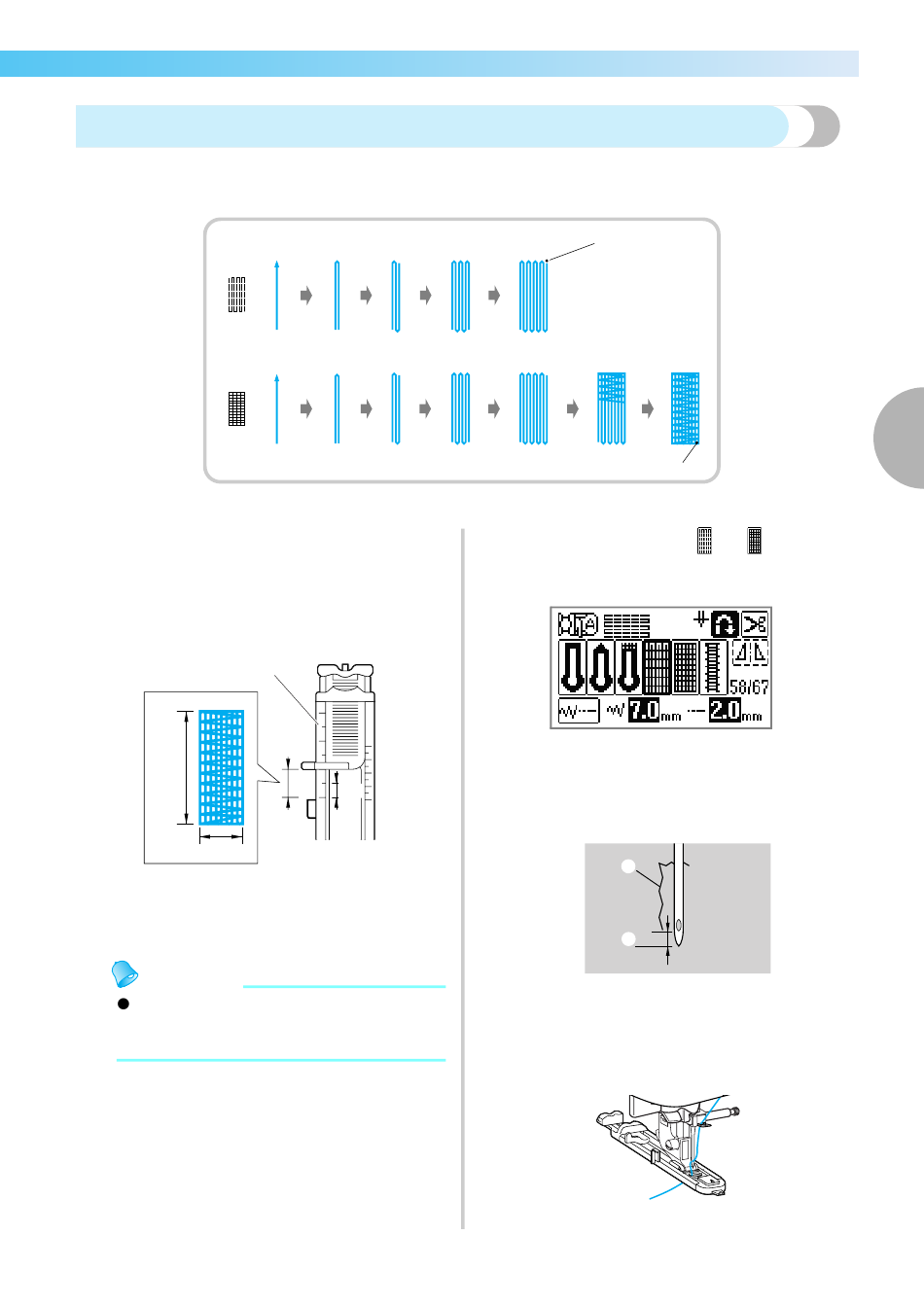 58/67

7.0 mm

2.0 mm