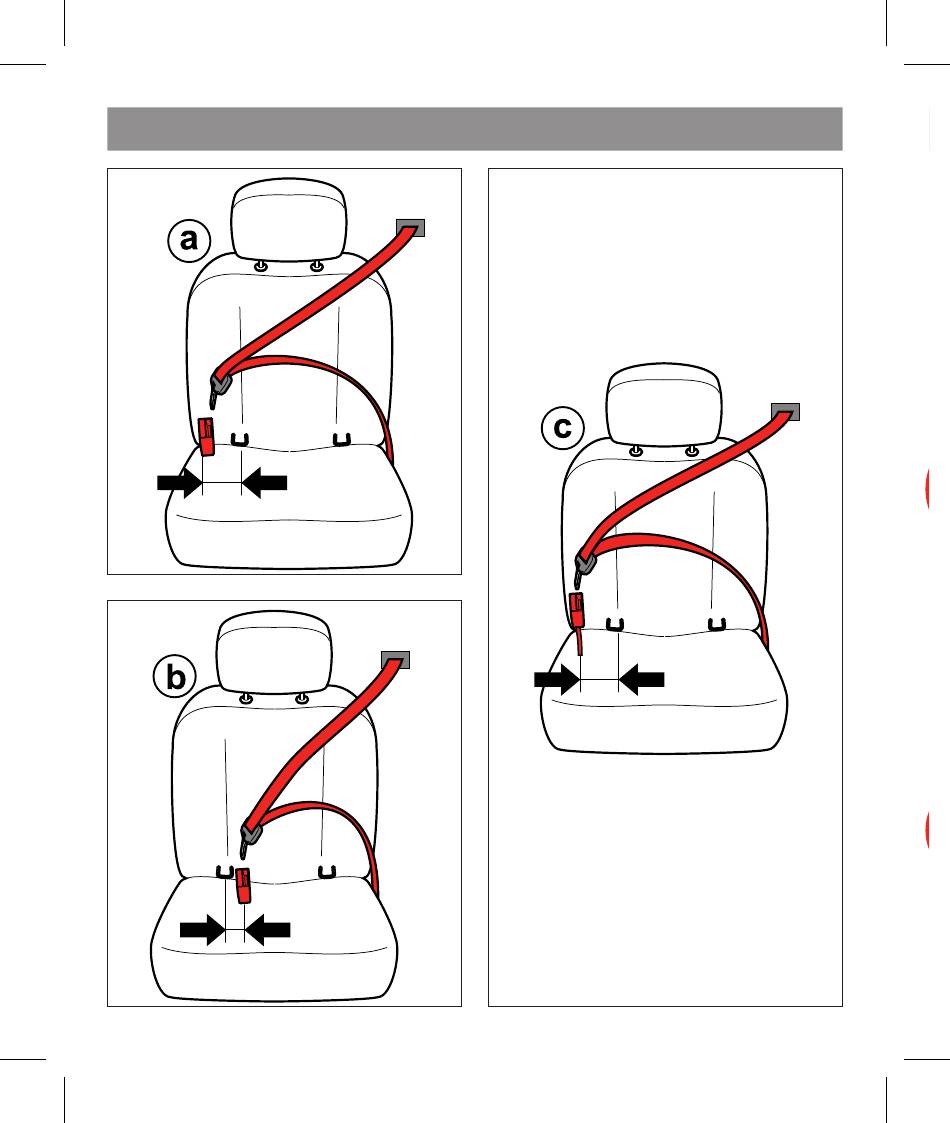 a

b

c