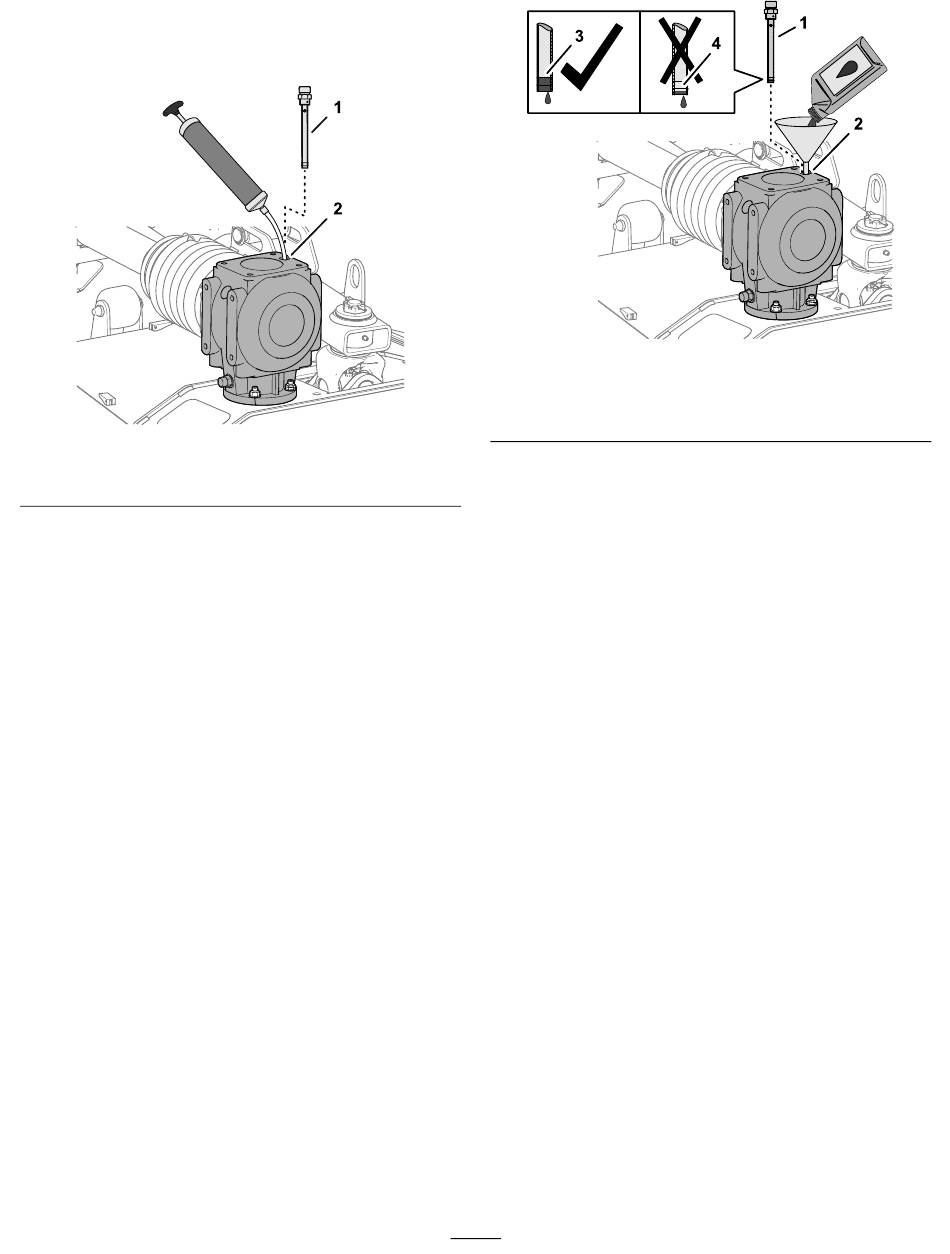 1
2
3
4
1
2