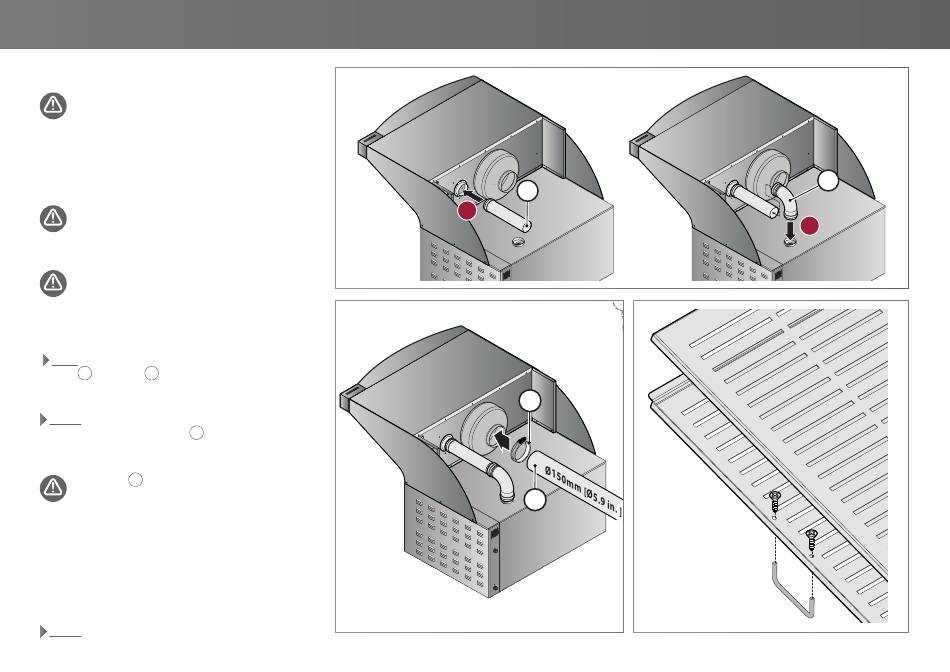 Ø150mm [Ø5.9 in.]