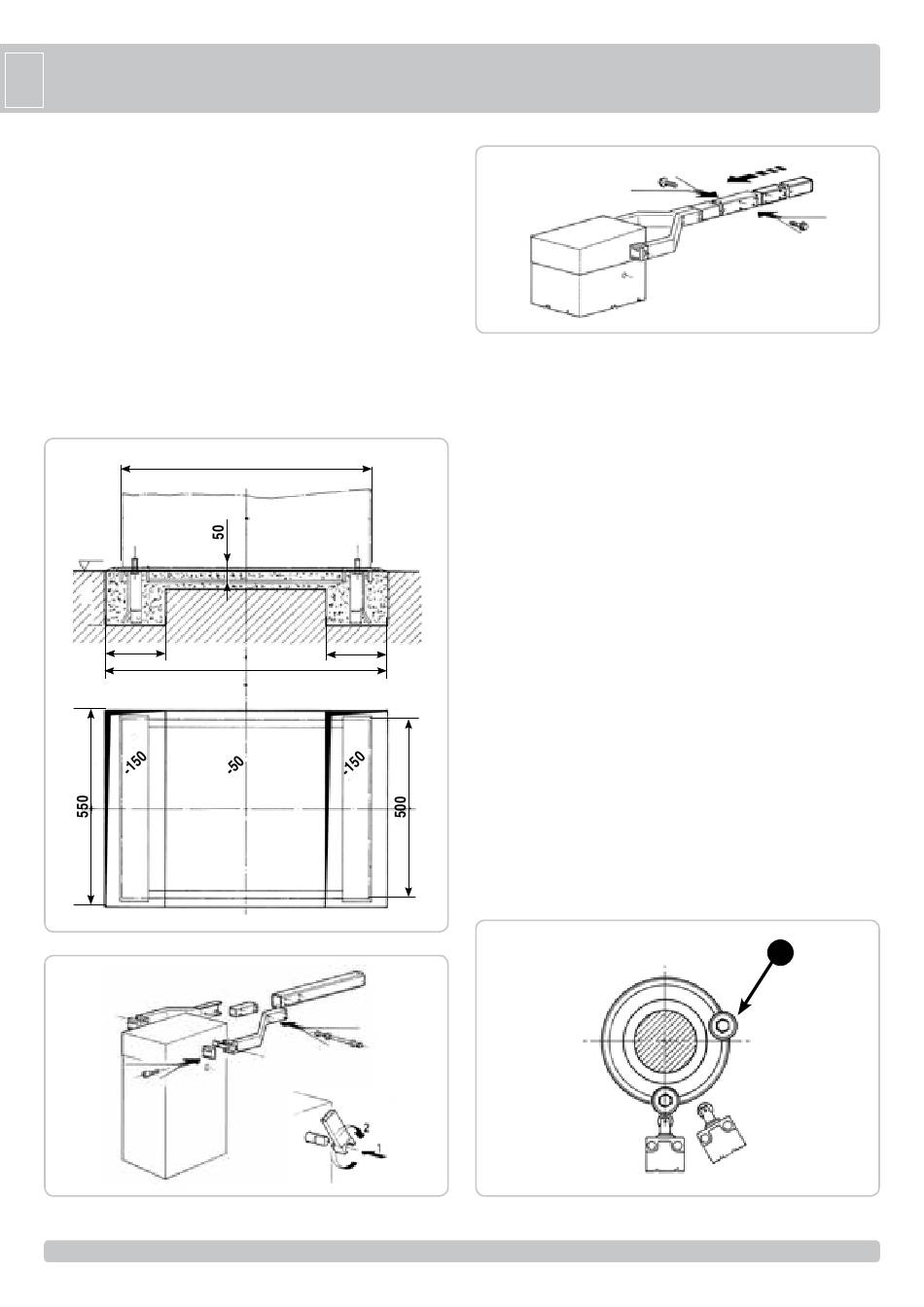 50

-150

-50

-150

550

500

2

1