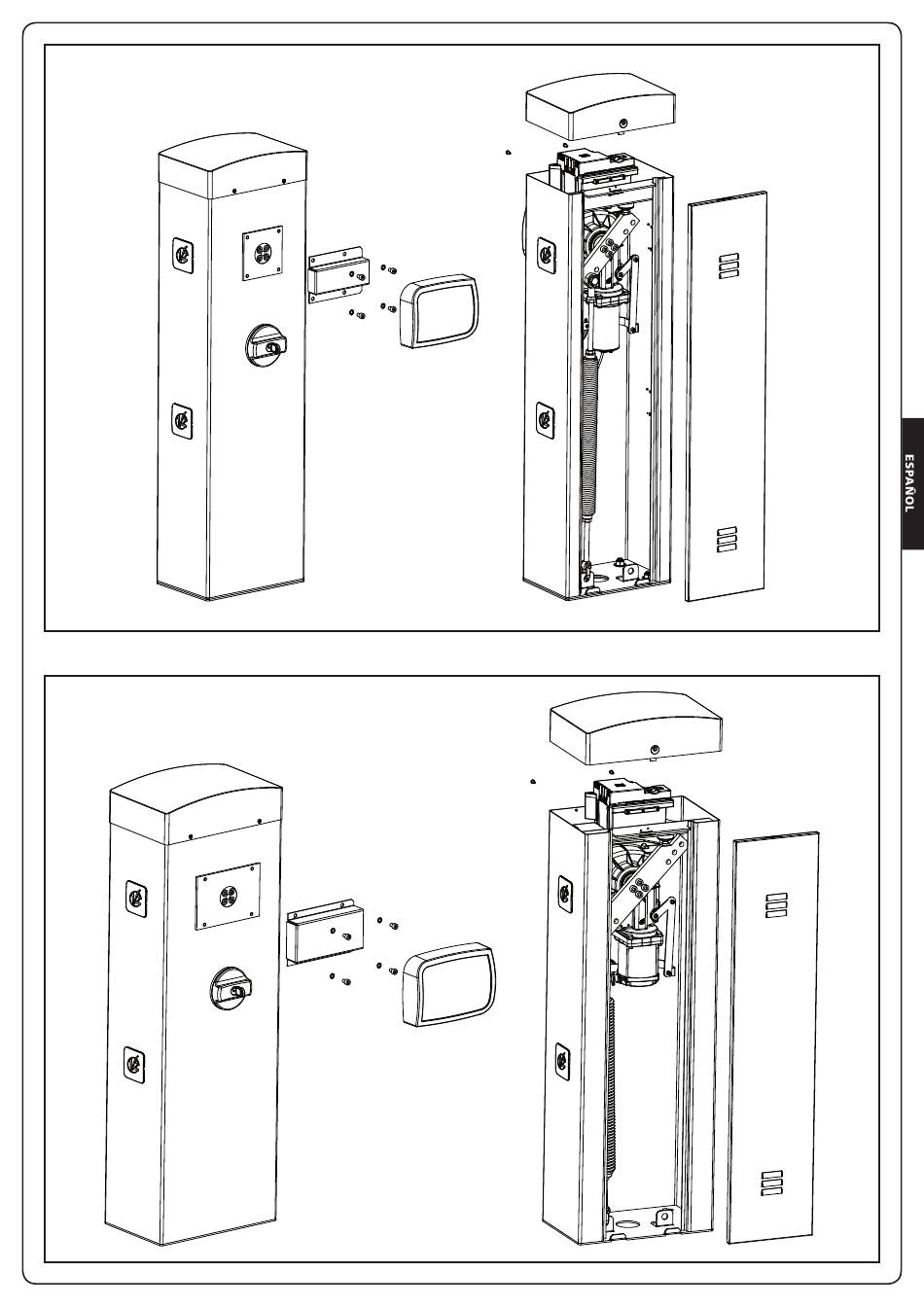 ESPAÑOL