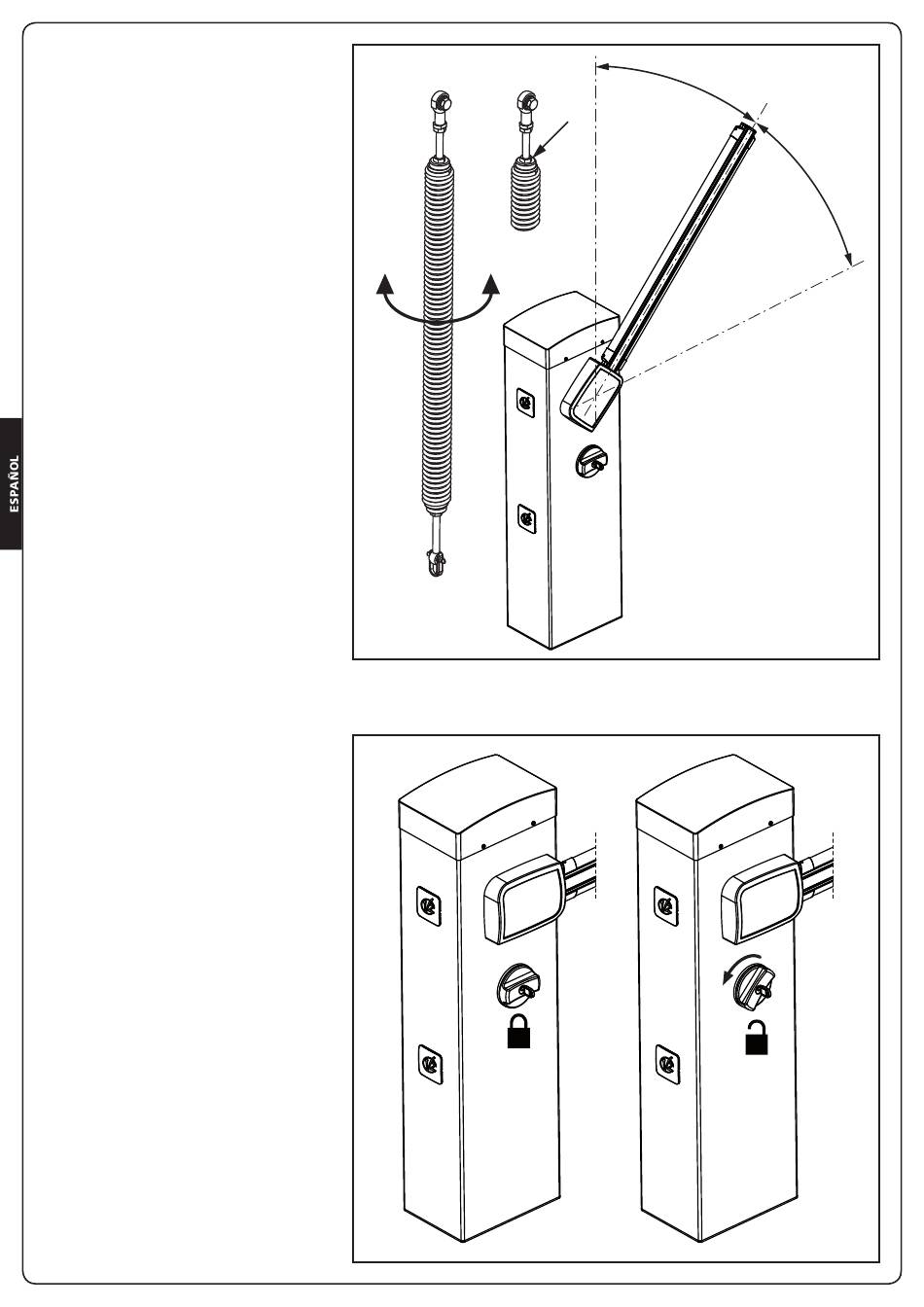 ESPAÑOL