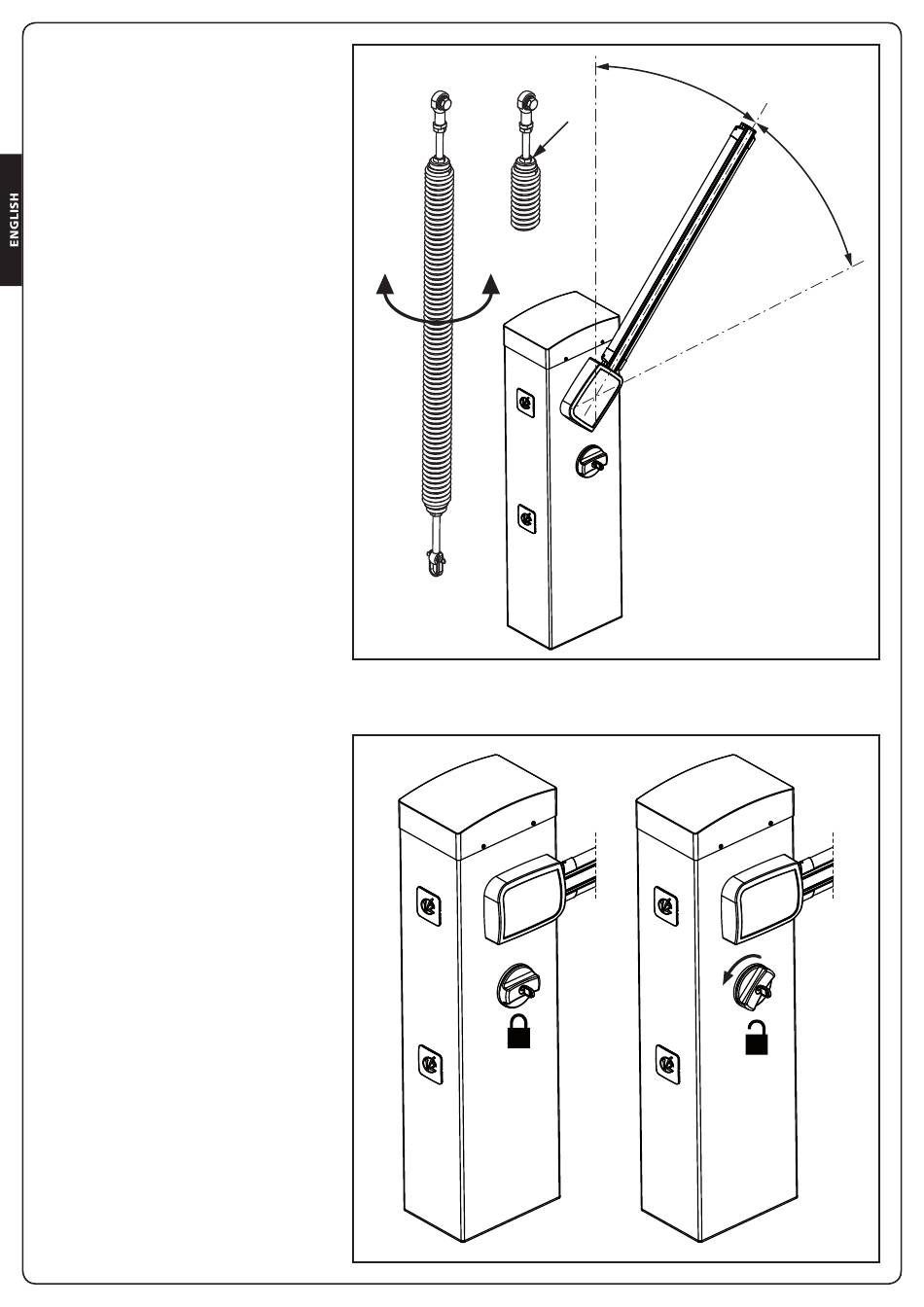 ENGLISH