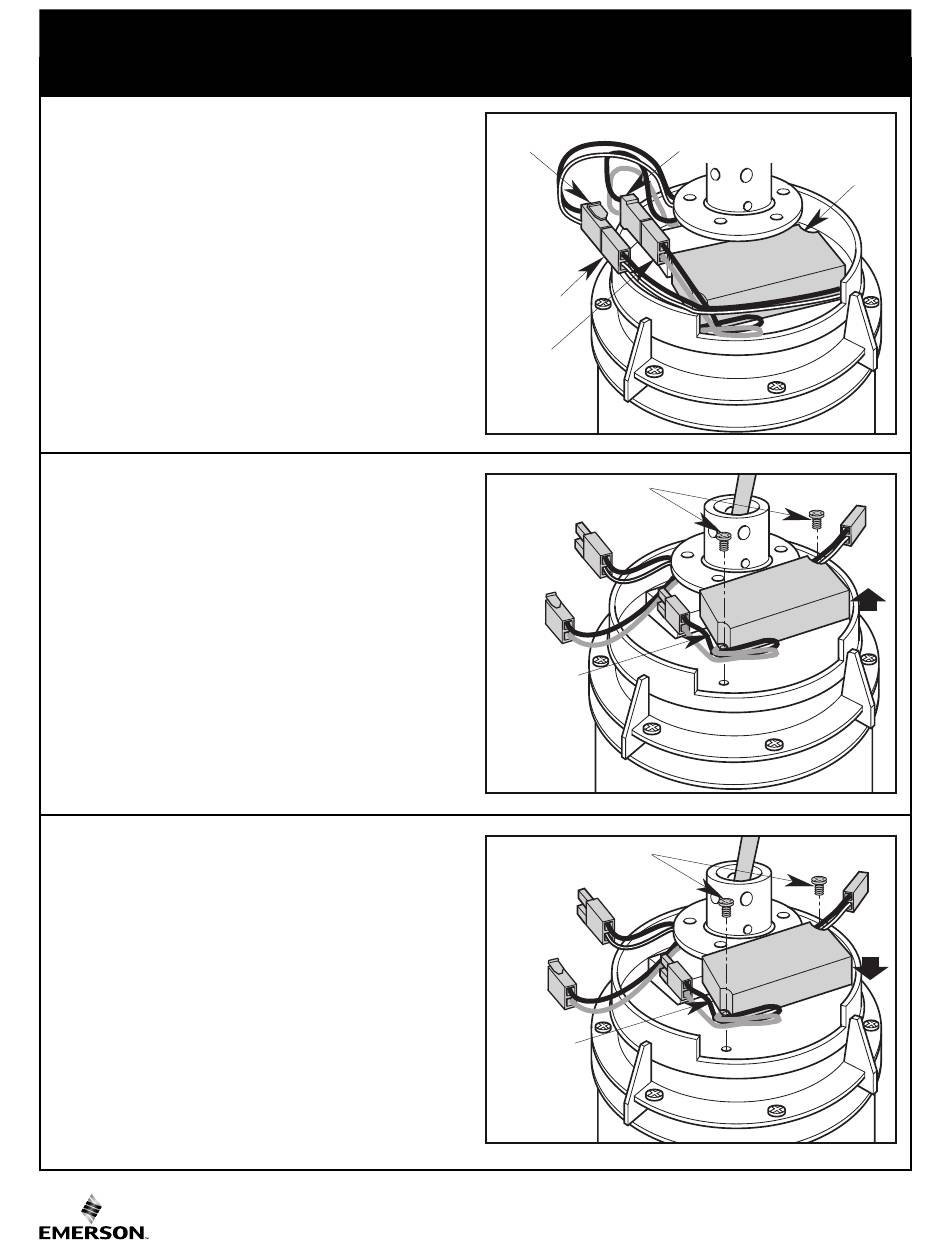 EMERSON.