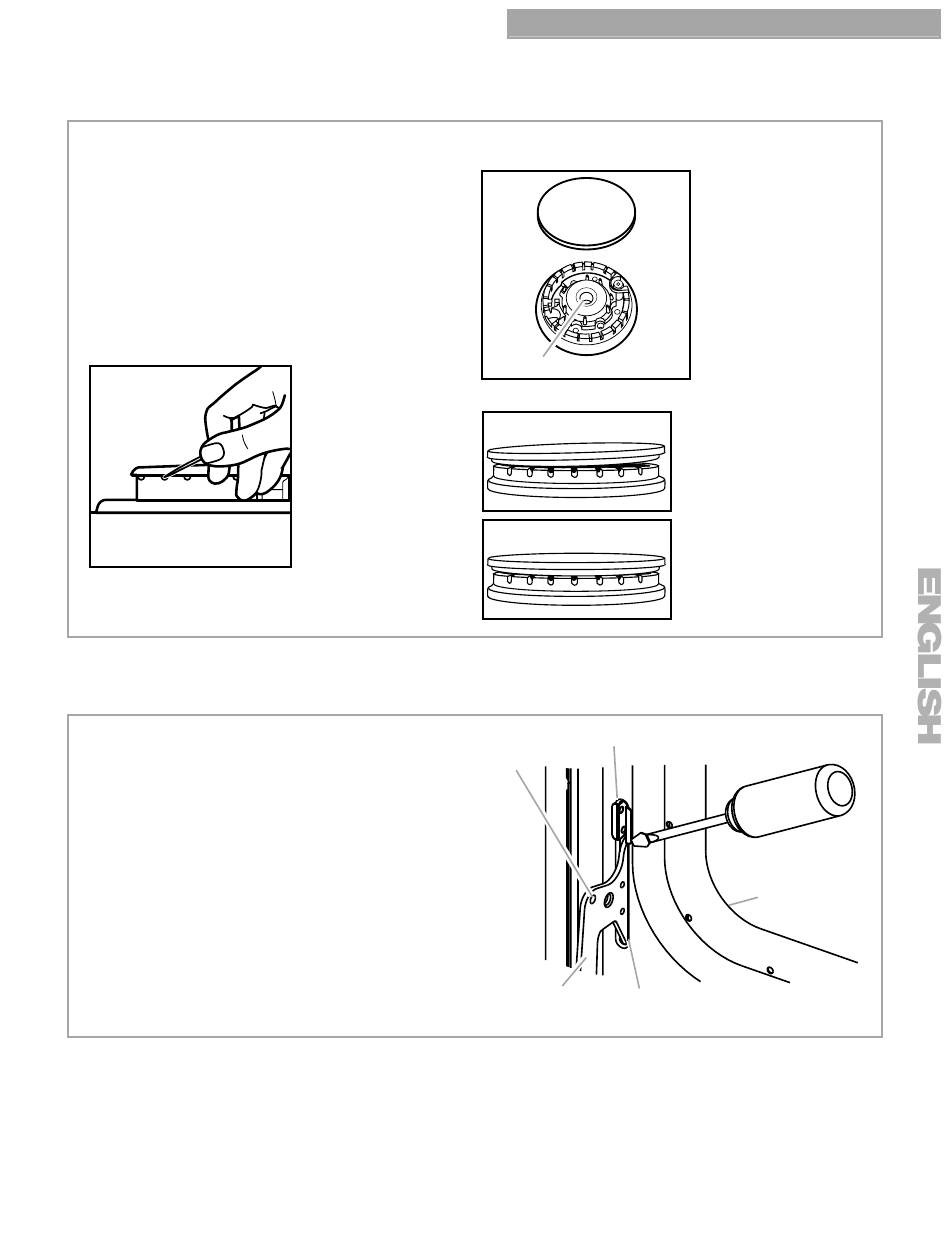 ENGLISH