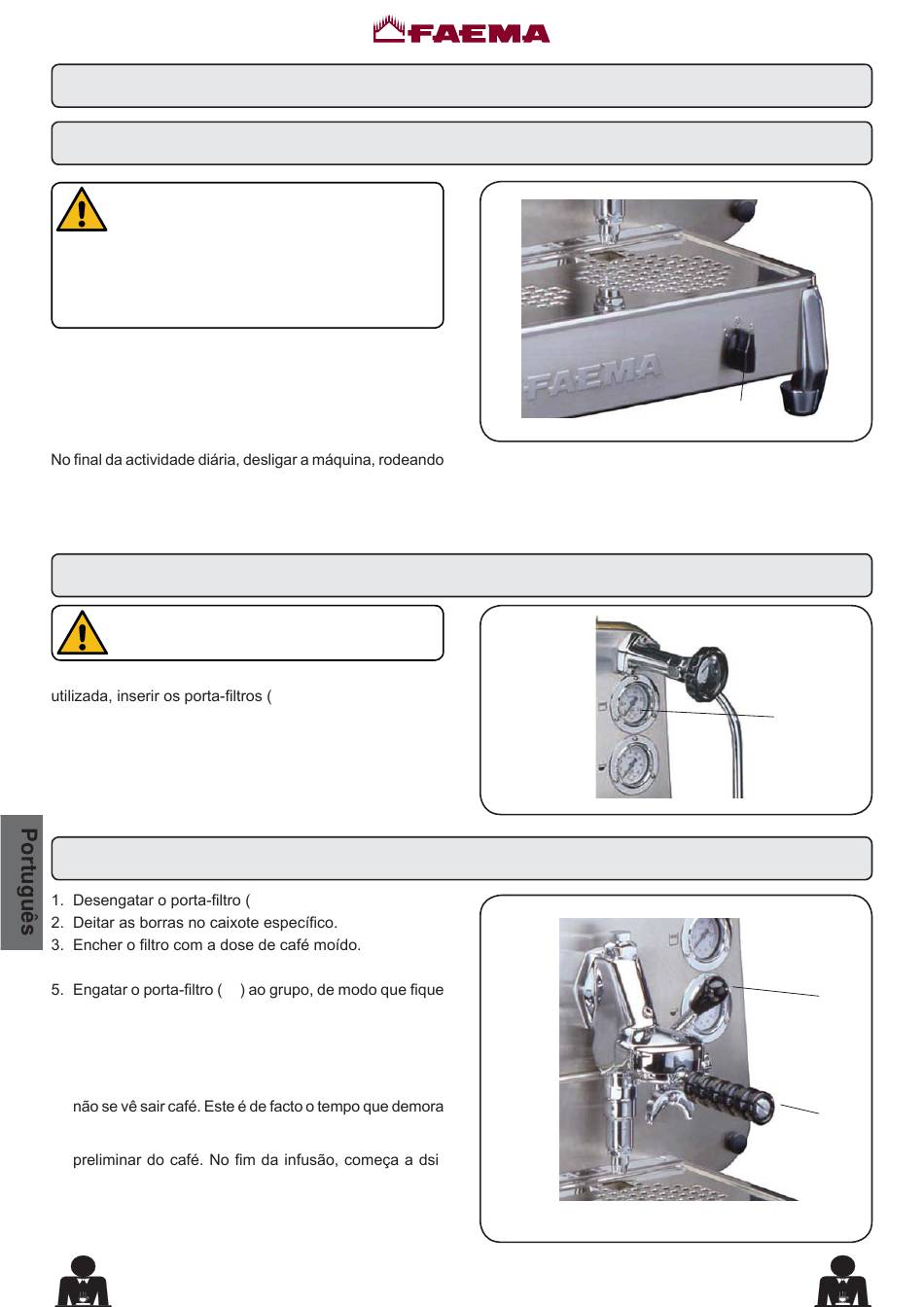 FAEMA

FAEMA

No final da actividade diária, desligar a máquina, rodeando

utilizada, inserir os porta-filtros (

Português

1. Desengatar o porta-filtro (
2. Deitar as borras no caixote específico.
3. Encher o filtro com a dose de café moído.

5. Engatar o porta-filtro ( ) ao grupo, de modo que fique

não se vê sair café. Este é de facto o tempo que demora

preliminar do café. No fim da infusão, começa a dsi